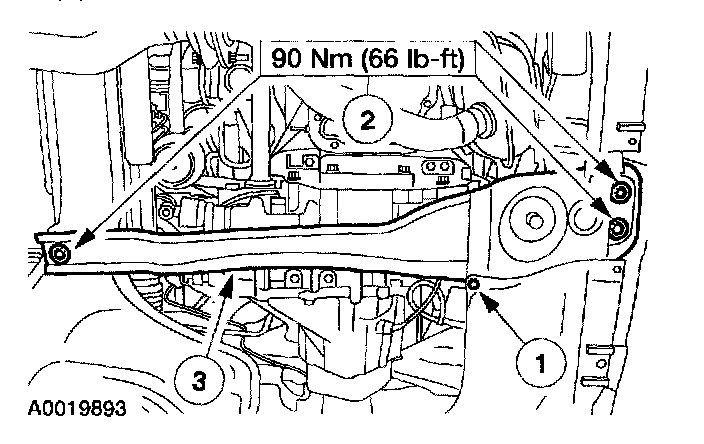 90 Nm (66 lb-ft)

2

1

3

A0019893