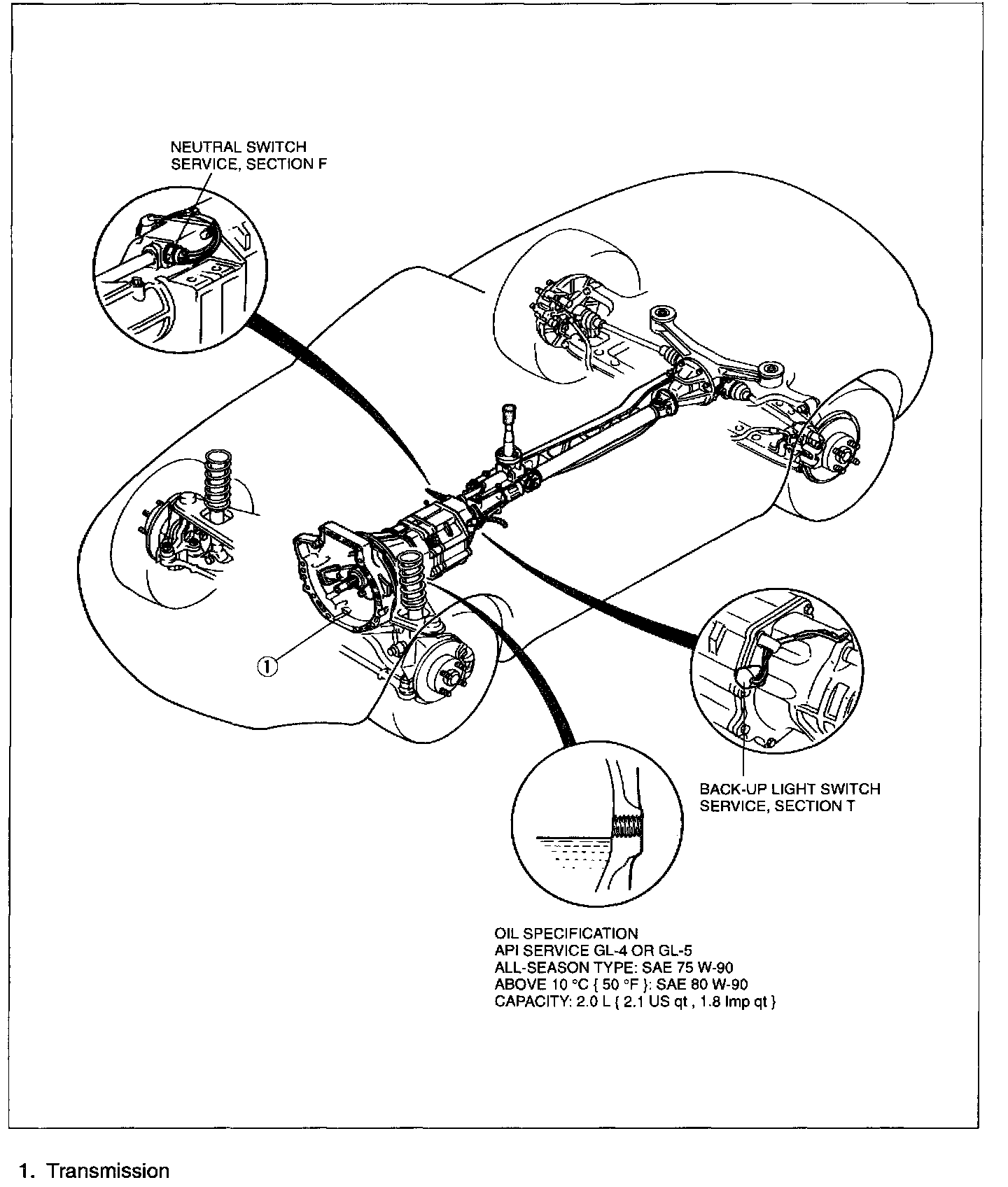 NEUTRAL SWITCH
SERVICE, SECTION F

①

BACK-UP LIGHT SWITCH
SERVICE, SECTION T

OIL SPECIFICATION
API SERVICE GL-4 OR GL-5
ALL-SEASON TYPE: SAE 75 W-90
ABOVE 10 °C { 50 °F }: SAE 80 W-90
CAPACITY: 2.0 L { 2.1 US qt , 1.8 Imp qt }

1. Transmission