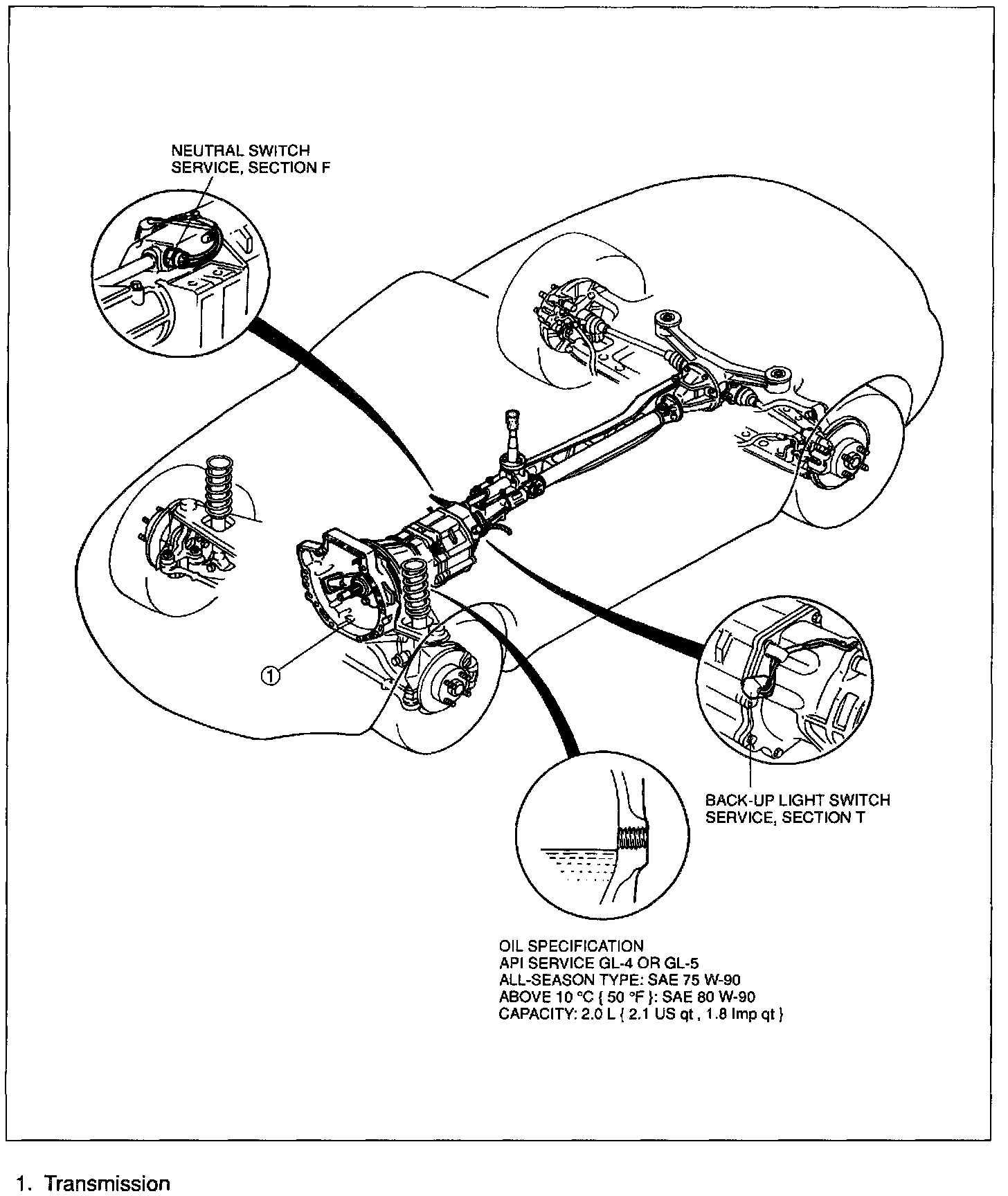 NEUTRAL SWITCH
SERVICE, SECTION F

①

BACK-UP LIGHT SWITCH
SERVICE, SECTION T

OIL SPECIFICATION
API SERVICE GL-4 OR GL-5
ALL-SEASON TYPE: SAE 75 W-90
ABOVE 10 °C { 50 °F }: SAE 80 W-90
CAPACITY: 2.0 L { 2.1 US qt , 1.8 Imp qt }

1. Transmission