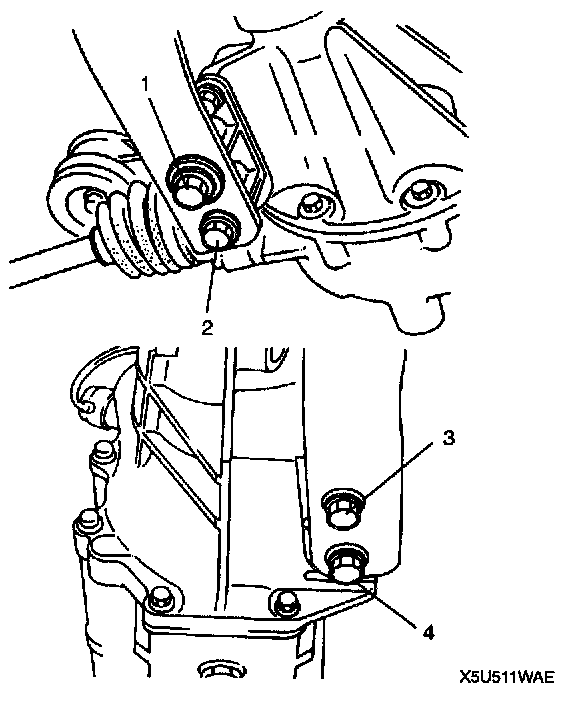 1
2
3
4
X5U511WAE