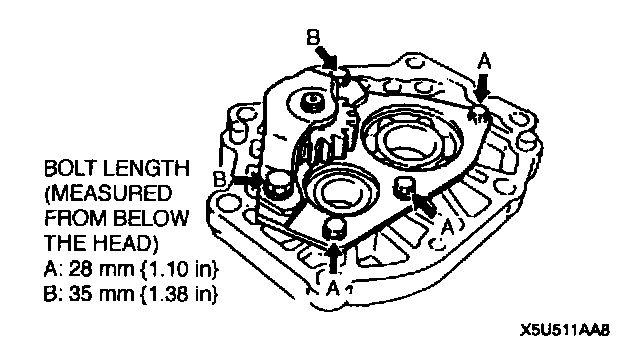 B

A

B

A

A

BOLT LENGTH (MEASURED FROM BELOW THE HEAD)
A: 28 mm {1.10 in}
B: 35 mm {1.38 in}

X5U511AA8