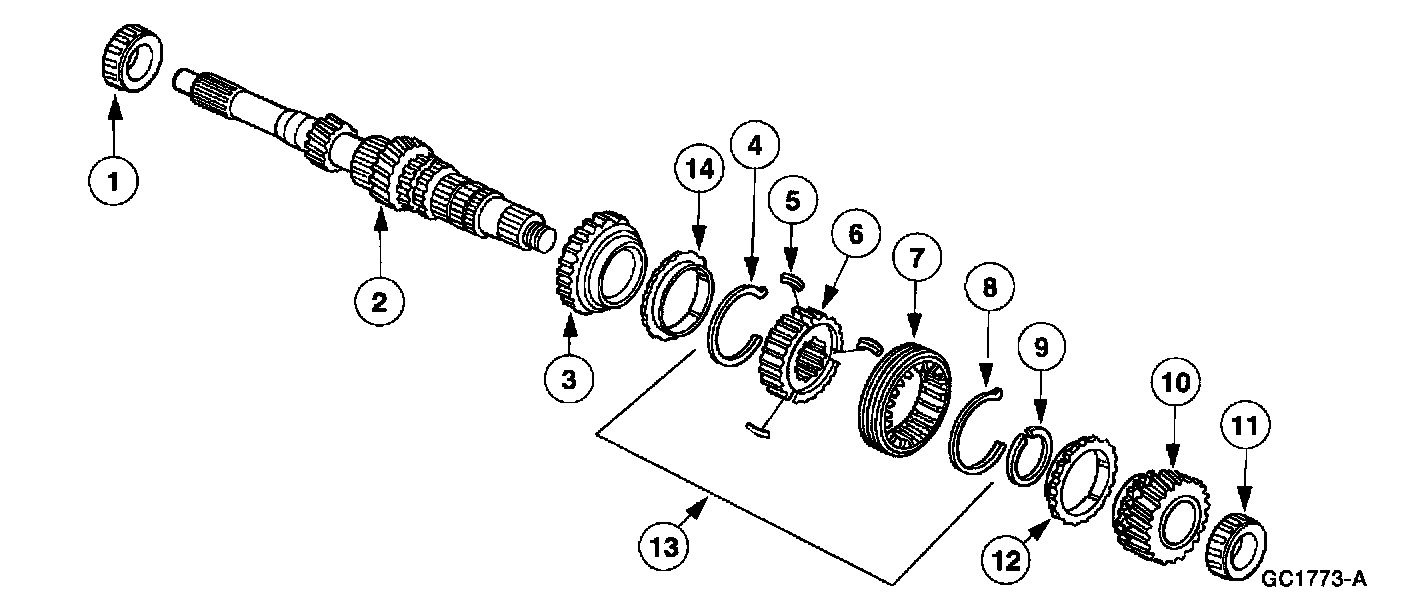 1
2
3
14
4
5
6
7
8
9
10
11
12
13
GC1773-A