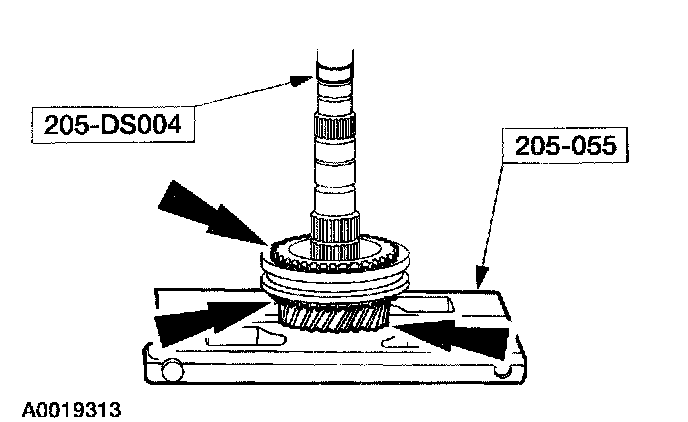 205-DS004

205-055

A0019313