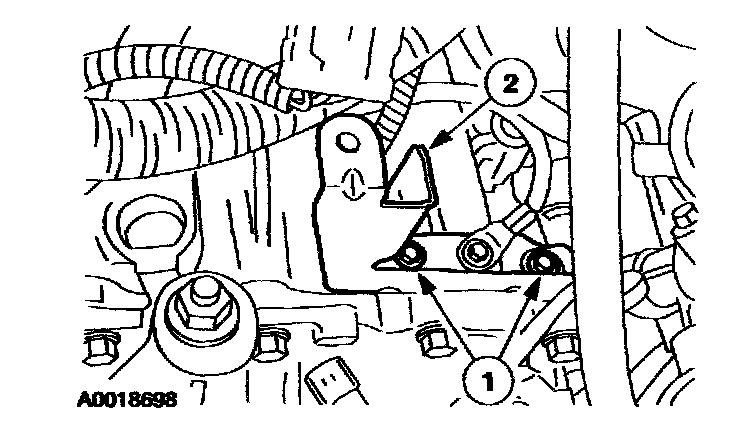 2

1

A0018698