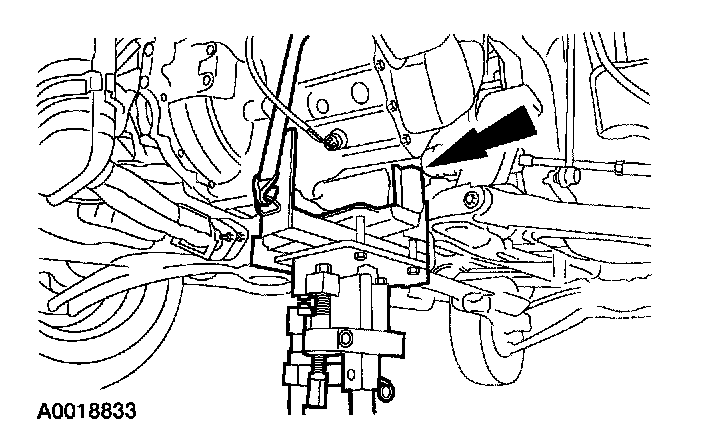 A0018833