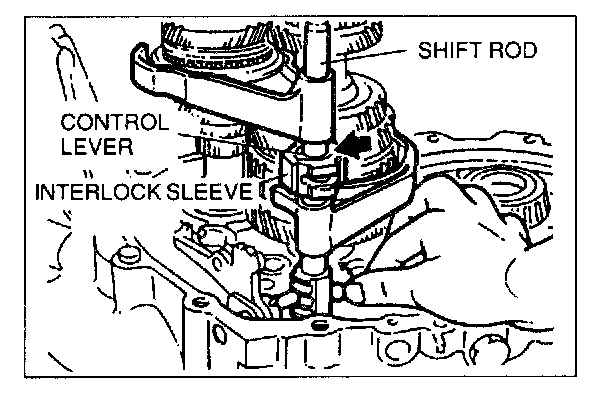 SHIFT ROD

CONTROL LEVER

INTERLOCK SLEEVE