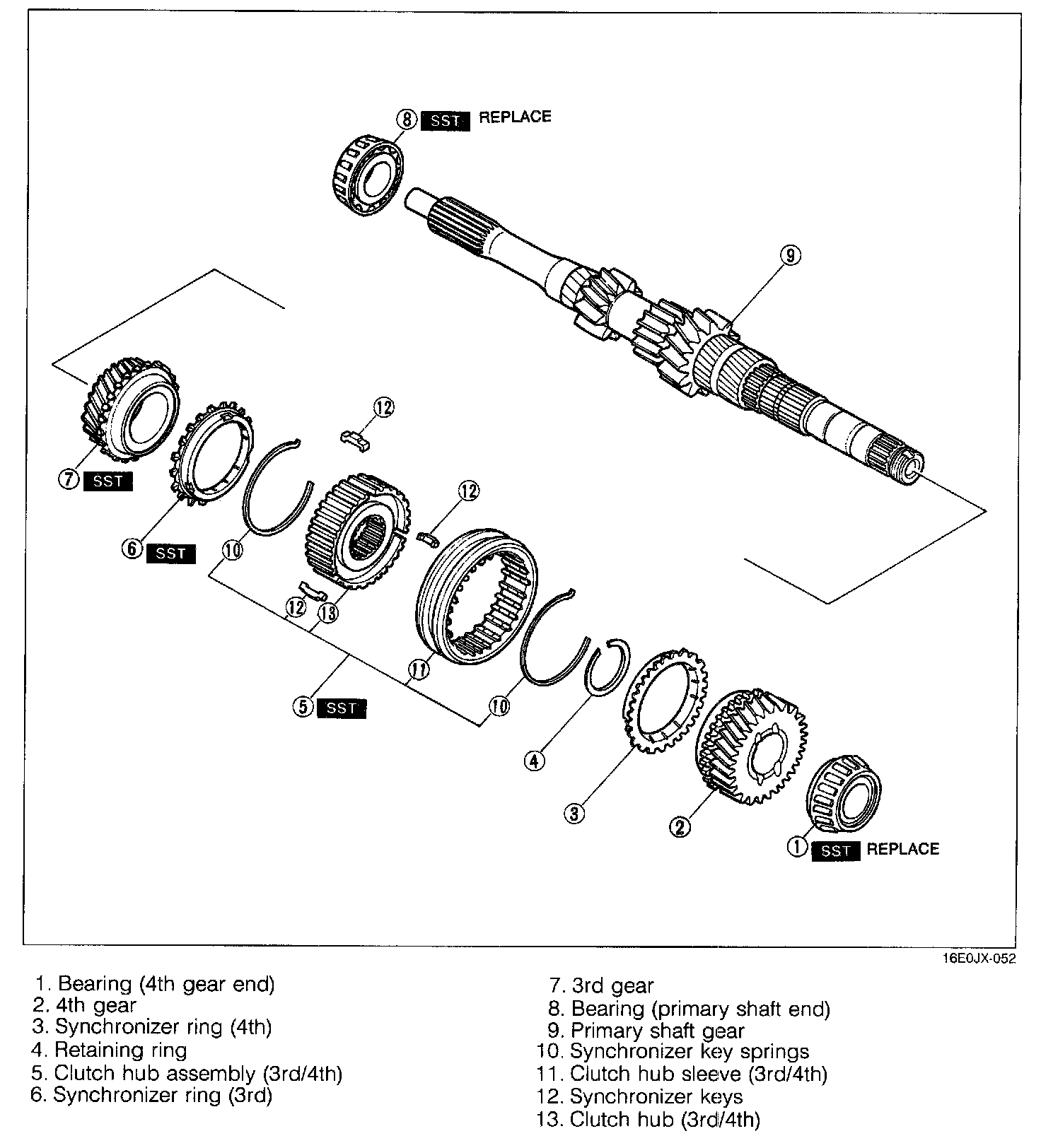 8 SST REPLACE

9

12

7 SST

12

6 SST

10

12 13

11

5 SST

10

4

3

2

1 SST REPLACE

16E0JX-052

1. Bearing (4th gear end)
2. 4th gear
3. Synchronizer ring (4th)
4. Retaining ring
5. Clutch hub assembly (3rd/4th)
6. Synchronizer ring (3rd)

7. 3rd gear
8. Bearing (primary shaft end)
9. Primary shaft gear
10. Synchronizer key springs
11. Clutch hub sleeve (3rd/4th)
12. Synchronizer keys
13. Clutch hub (3rd/4th)