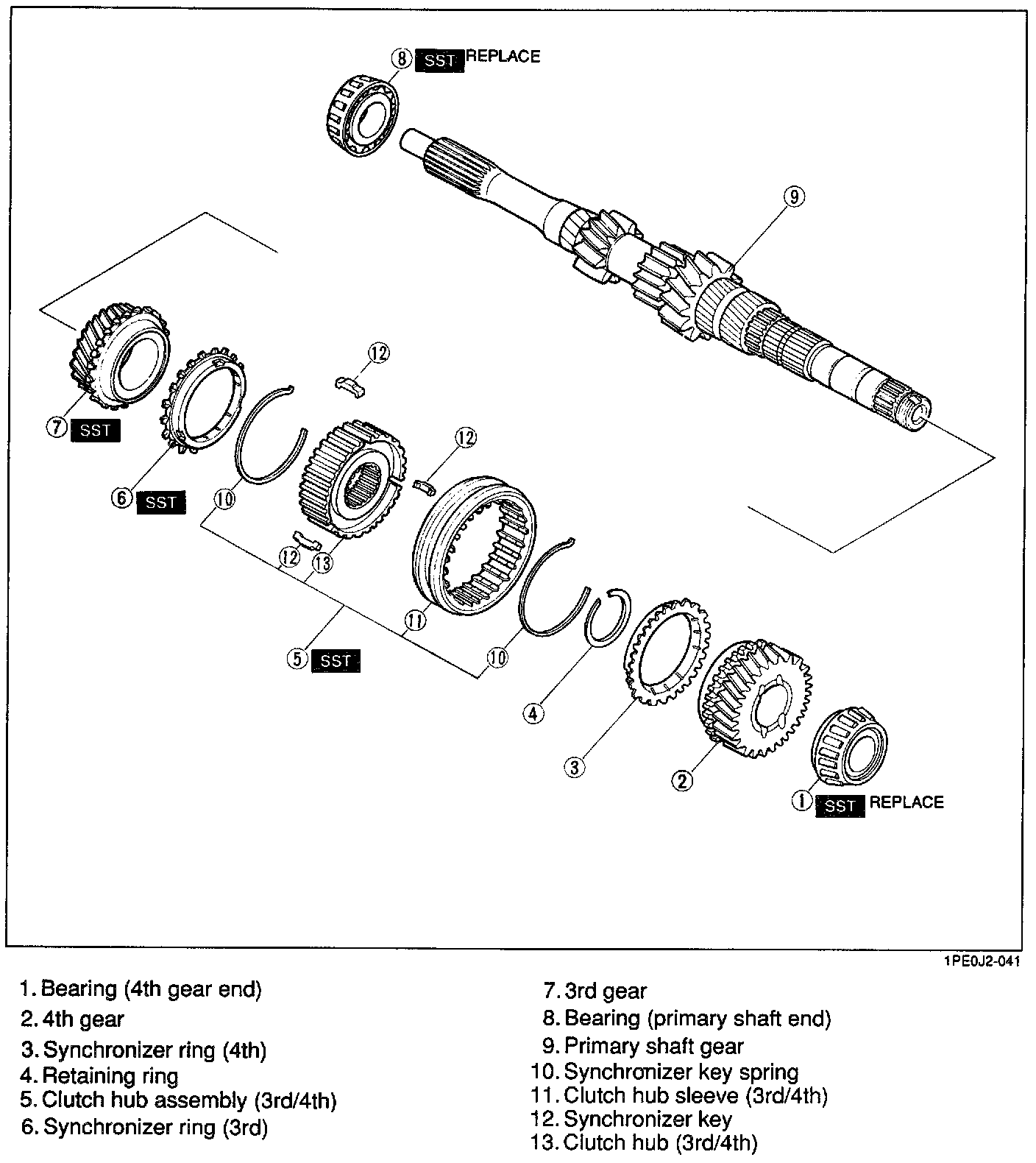 8 SST REPLACE

9

12

7 SST

12

6 SST

10

12 13

11

5 SST

10

4

3

2

1 SST REPLACE

1PE0J2-041

1. Bearing (4th gear end)
2. 4th gear
3. Synchronizer ring (4th)
4. Retaining ring
5. Clutch hub assembly (3rd/4th)
6. Synchronizer ring (3rd)

7. 3rd gear
8. Bearing (primary shaft end)
9. Primary shaft gear
10. Synchronizer key spring
11. Clutch hub sleeve (3rd/4th)
12. Synchronizer key
13. Clutch hub (3rd/4th)