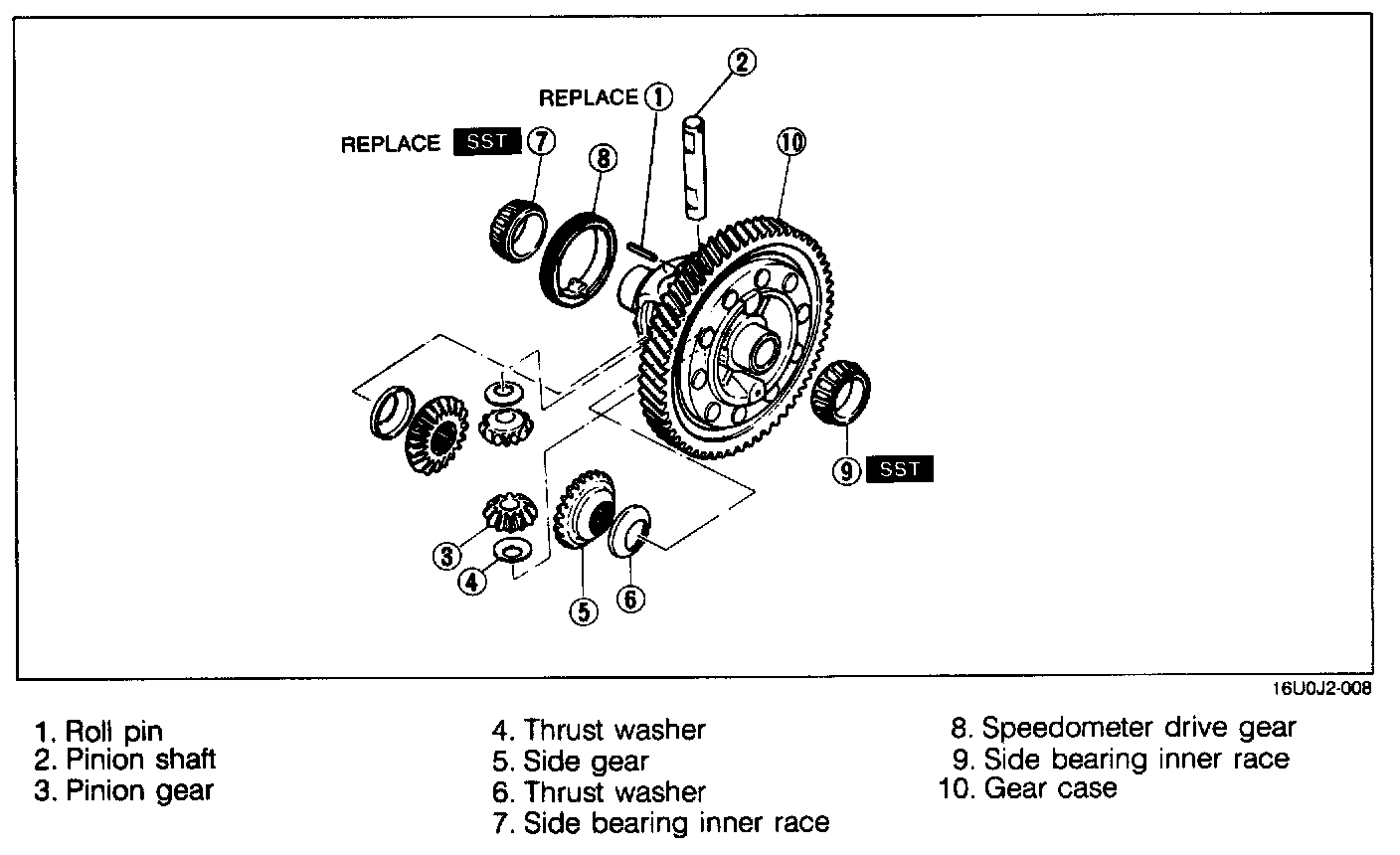 REPLACE ①

②

REPLACE SST ⑦

⑧

⑩

⑨ SST

③

④

⑤

⑥

16U0J2-008

1. Roll pin
2. Pinion shaft
3. Pinion gear

4. Thrust washer
5. Side gear
6. Thrust washer
7. Side bearing inner race

8. Speedometer drive gear
9. Side bearing inner race
10. Gear case