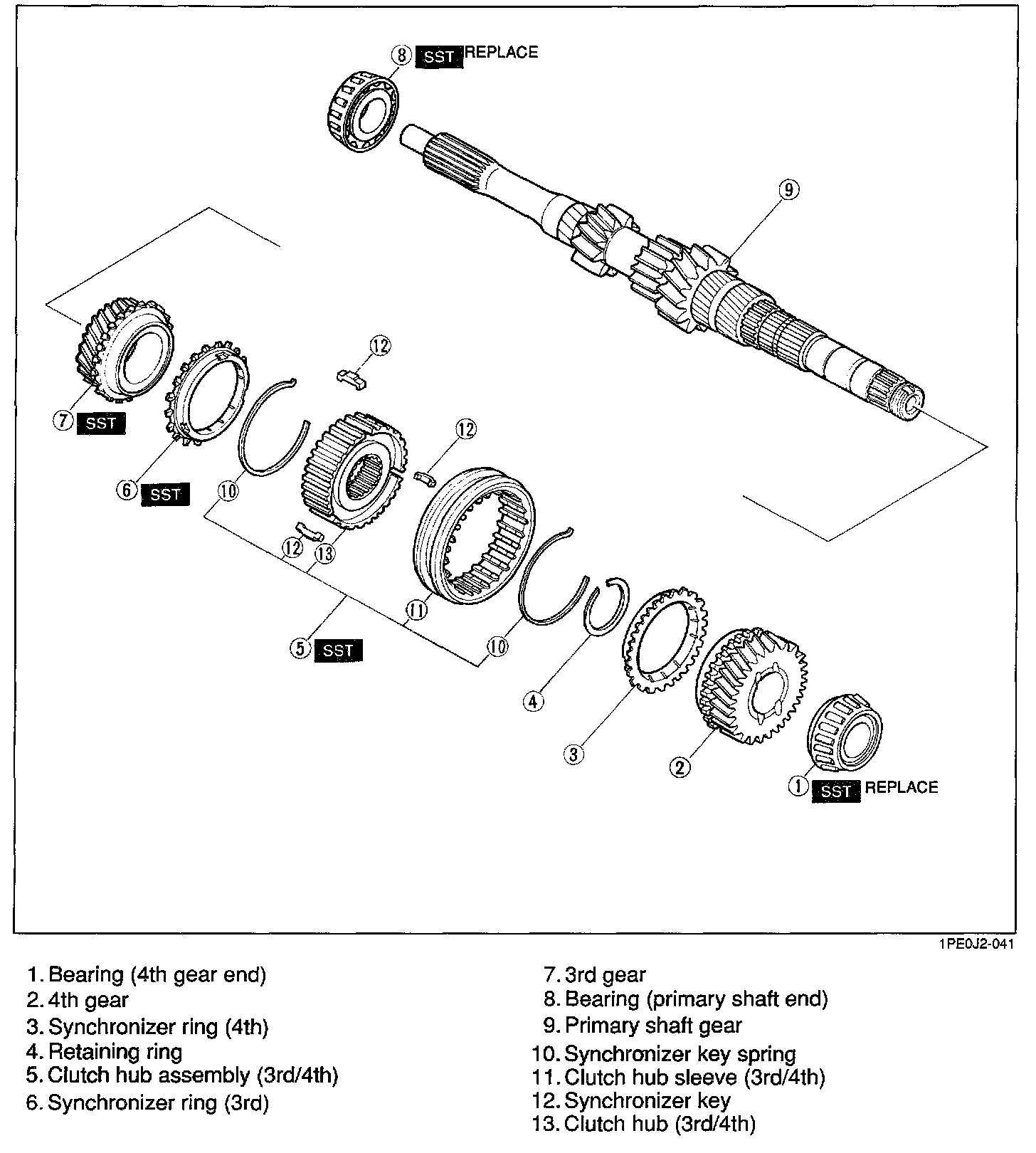 8 SST REPLACE

9

12

7 SST

12

6 SST

10

12 13

11

5 SST

10

4

3

2

1 SST REPLACE

1PE0J2-041

1. Bearing (4th gear end)
2. 4th gear
3. Synchronizer ring (4th)
4. Retaining ring
5. Clutch hub assembly (3rd/4th)
6. Synchronizer ring (3rd)

7. 3rd gear
8. Bearing (primary shaft end)
9. Primary shaft gear
10. Synchronizer key spring
11. Clutch hub sleeve (3rd/4th)
12. Synchronizer key
13. Clutch hub (3rd/4th)