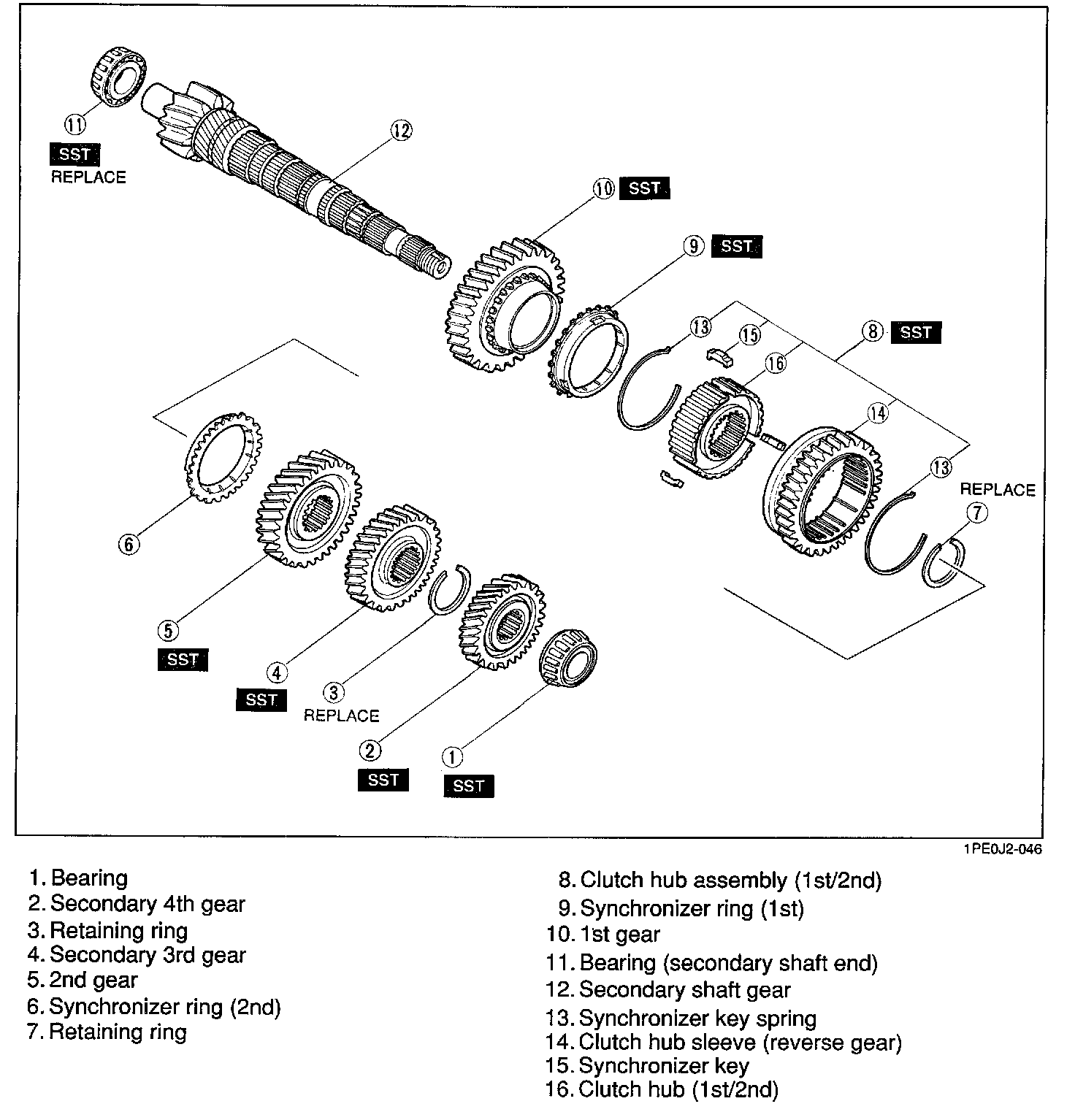 11
SST
REPLACE

12

10 SST

9 SST

13

15

16

8 SST

14

13

REPLACE

7

6

5
SST

4
SST

3
REPLACE

2
SST

1
SST

1PE0J2-046

1. Bearing
2. Secondary 4th gear
3. Retaining ring
4. Secondary 3rd gear
5. 2nd gear
6. Synchronizer ring (2nd)
7. Retaining ring

8. Clutch hub assembly (1st/2nd)
9. Synchronizer ring (1st)
10. 1st gear
11. Bearing (secondary shaft end)
12. Secondary shaft gear
13. Synchronizer key spring
14. Clutch hub sleeve (reverse gear)
15. Synchronizer key
16. Clutch hub (1st/2nd)