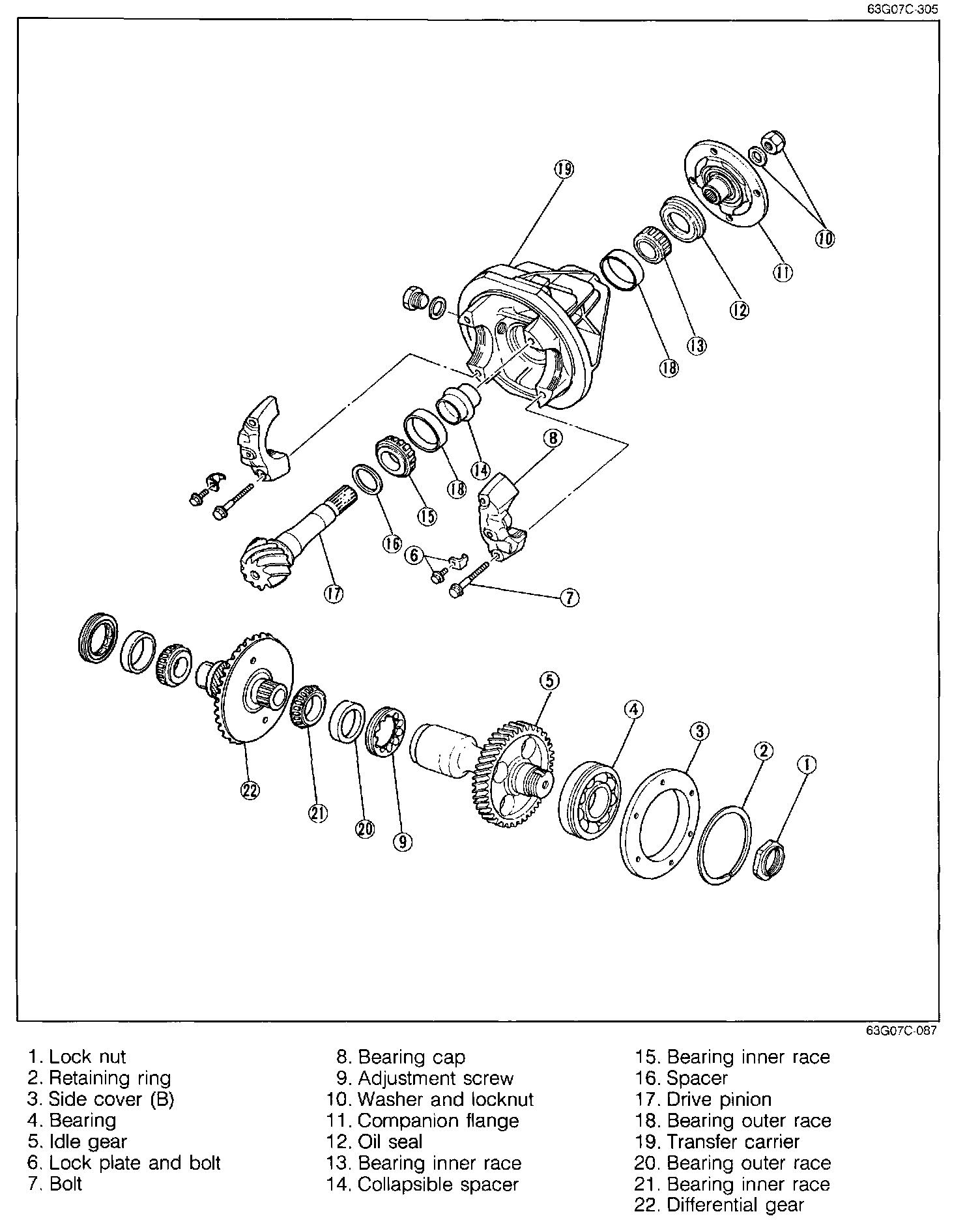 63G07C-305

19

10

11

12

13

18

8

14

18

15

16

6

17

7

5

4

3

2

1

22

21

20

9

63G07C-087

1. Lock nut
2. Retaining ring
3. Side cover (B)
4. Bearing
5. Idle gear
6. Lock plate and bolt
7. Bolt

8. Bearing cap
9. Adjustment screw
10. Washer and locknut
11. Companion flange
12. Oil seal
13. Bearing inner race
14. Collapsible spacer

15. Bearing inner race
16. Spacer
17. Drive pinion
18. Bearing outer race
19. Transfer carrier
20. Bearing outer race
21. Bearing inner race
22. Differential gear