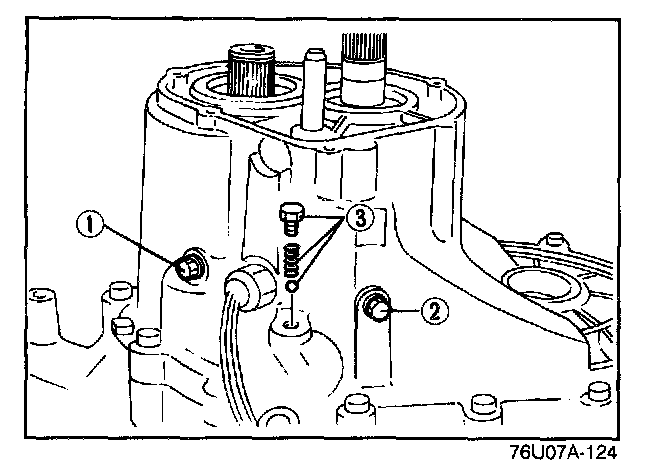 1
3
2
76U07A-124