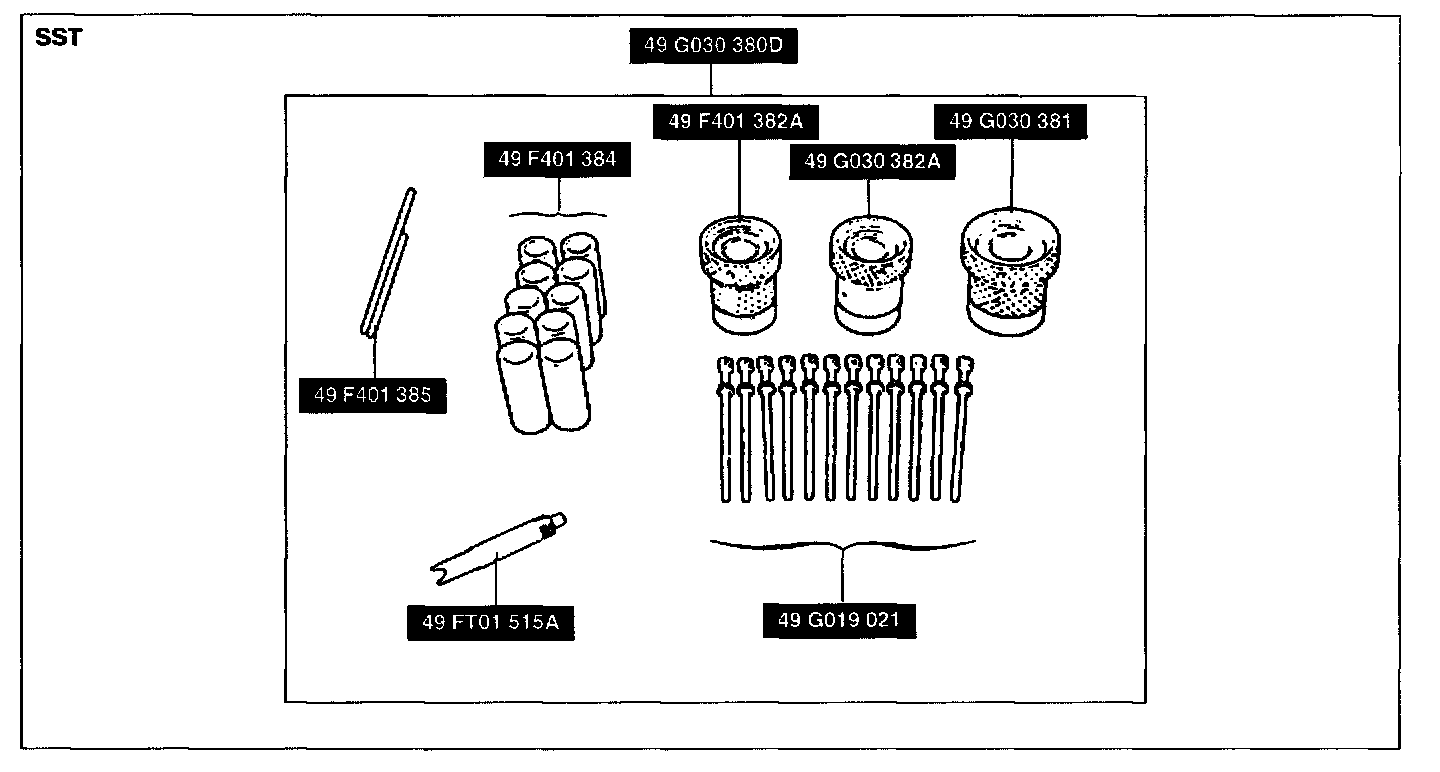 SST

49 G030 380D

49 F401 382A

49 G030 381

49 F401 384

49 G030 382A

49 F401 385

49 FT01 515A

49 G019 021