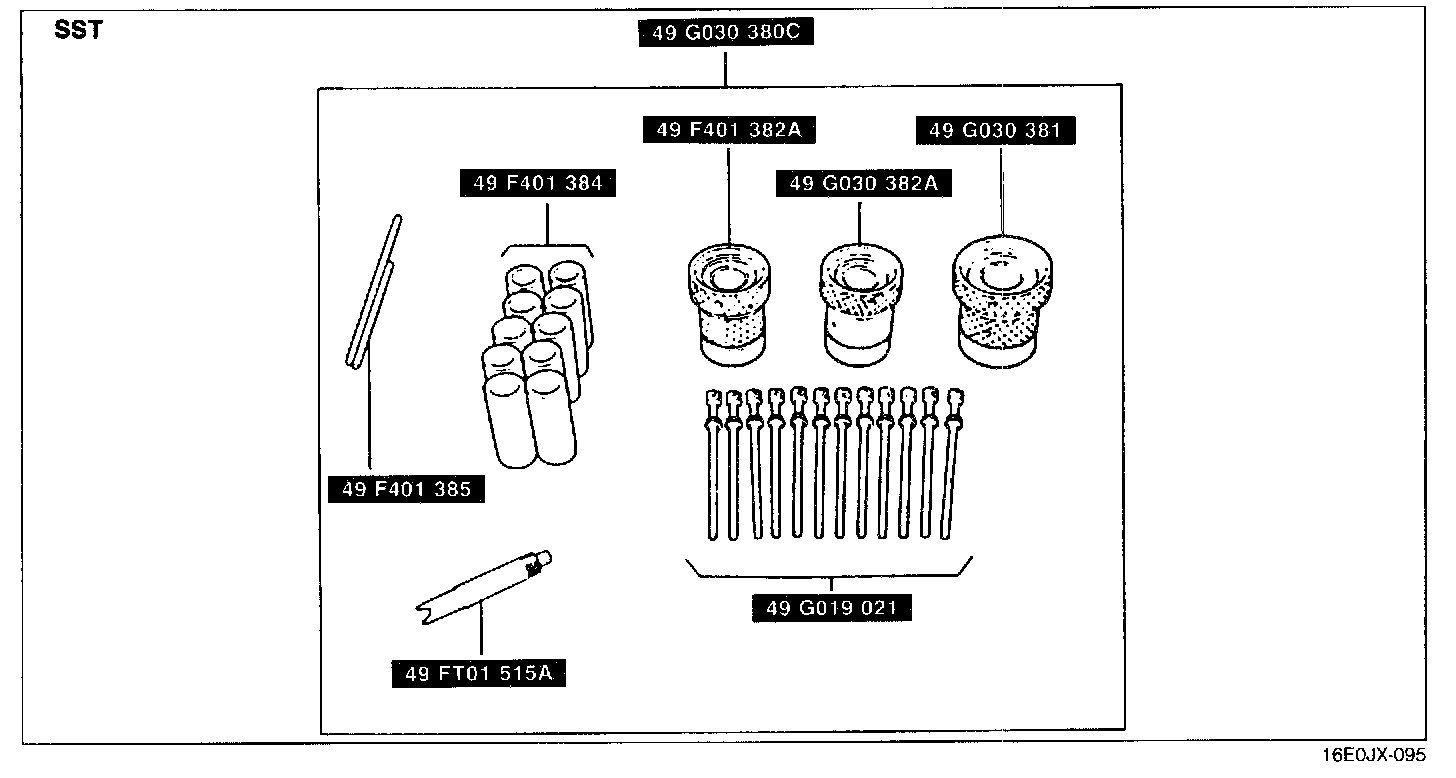 SST

49 G030 380C

49 F401 382A

49 G030 381

49 F401 384

49 G030 382A

49 F401 385

49 G019 021

49 FT01 515A

16E0JX-095