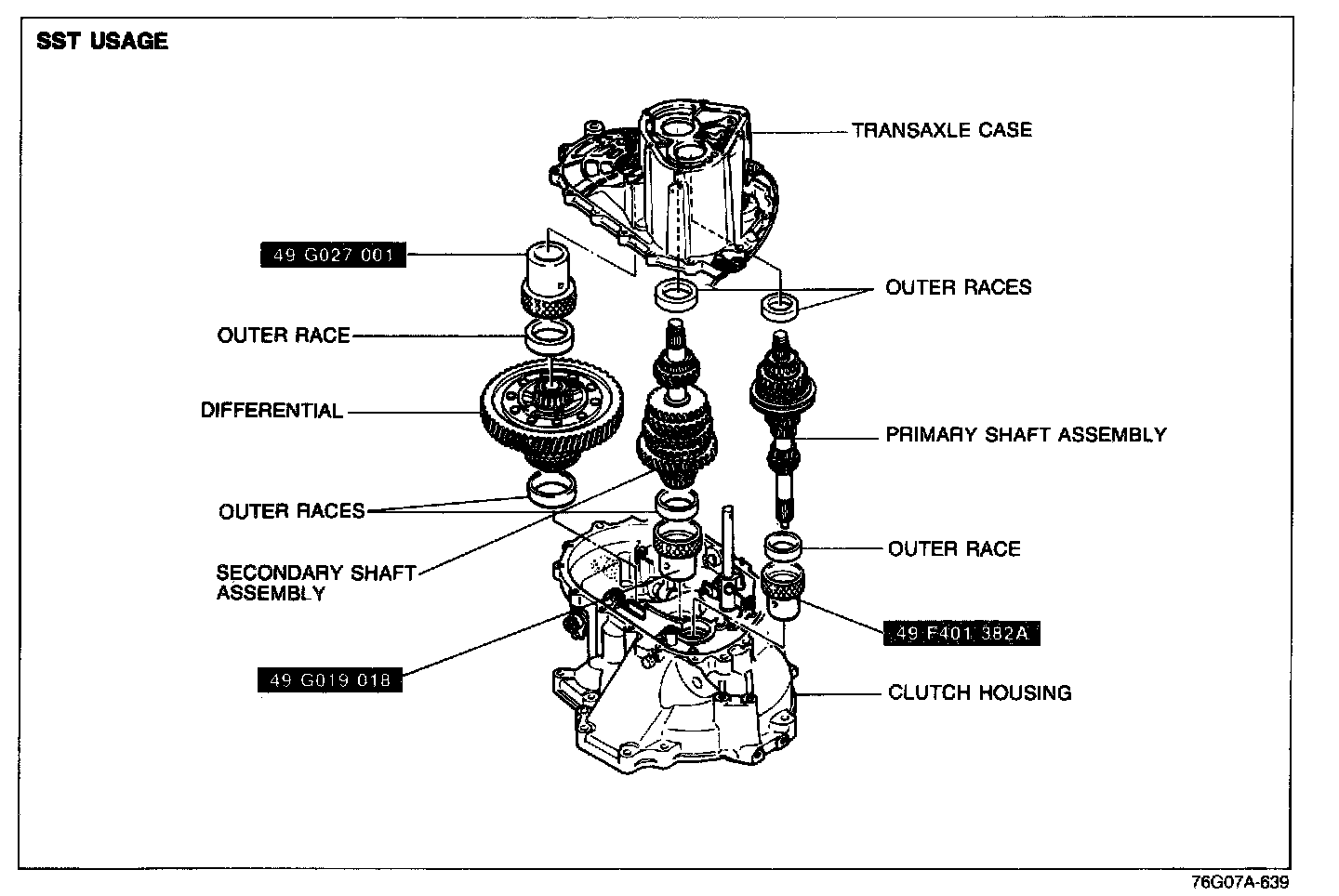 SST USAGE

TRANSAXLE CASE

49 G027 001

OUTER RACES

OUTER RACE

DIFFERENTIAL

PRIMARY SHAFT ASSEMBLY

OUTER RACES

OUTER RACE

SECONDARY SHAFT ASSEMBLY

49 F401 382A

49 G019 018

CLUTCH HOUSING

76G07A-639