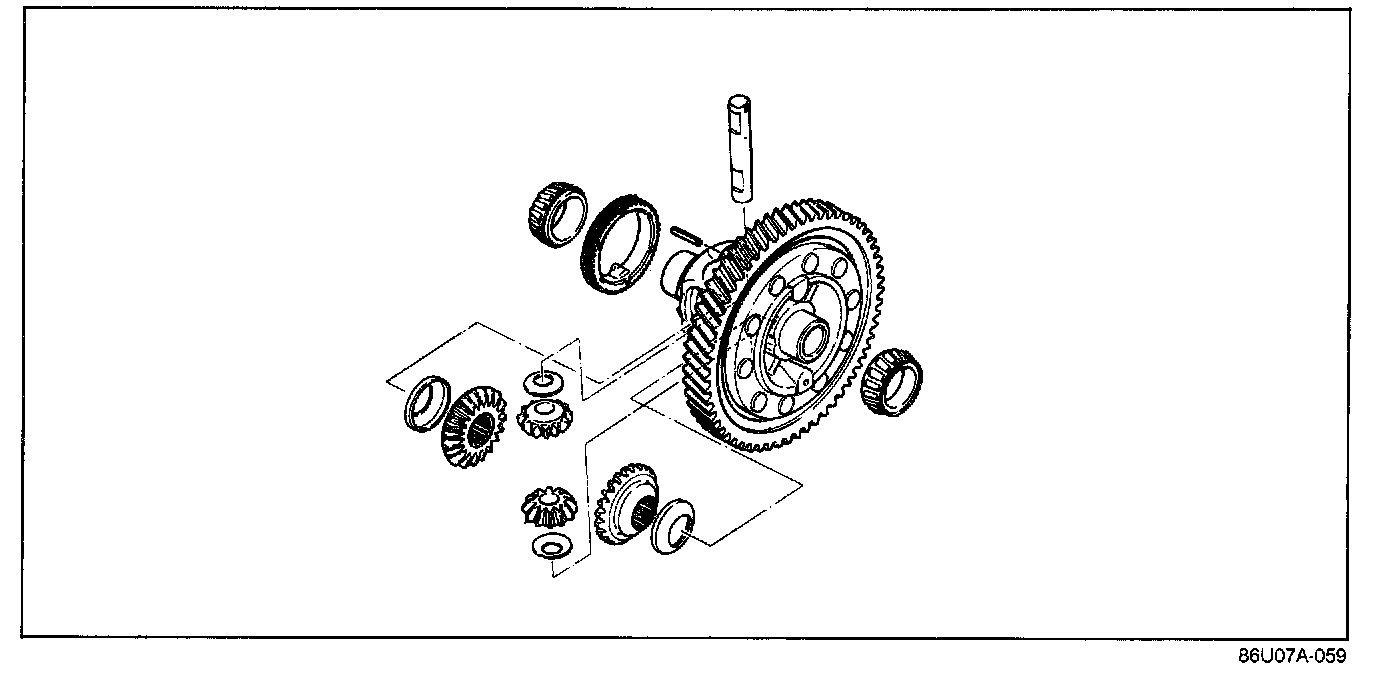 86U07A-059