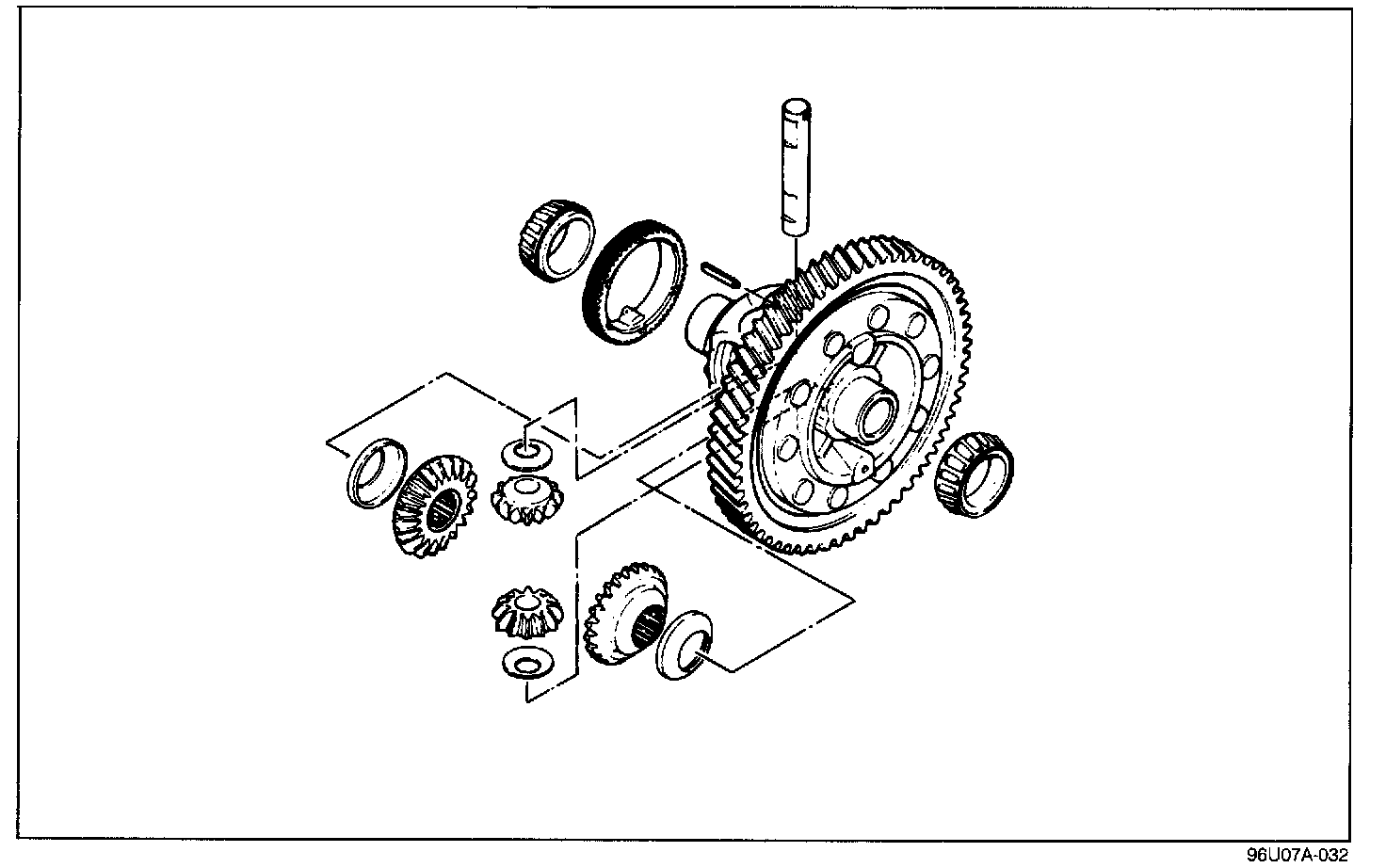 96U07A-032