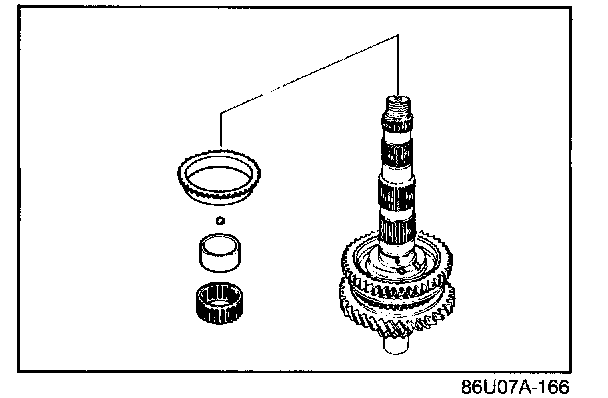 86U07A-166