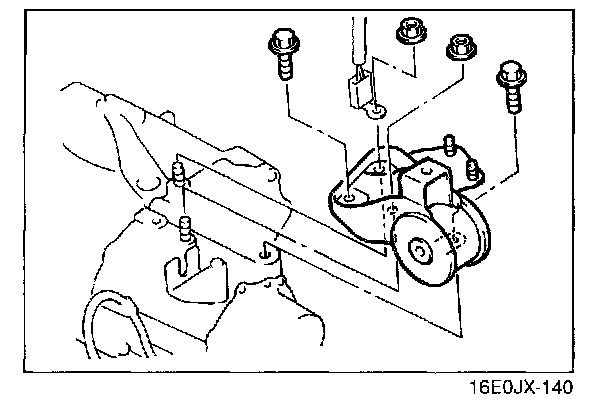 16E0JX-140