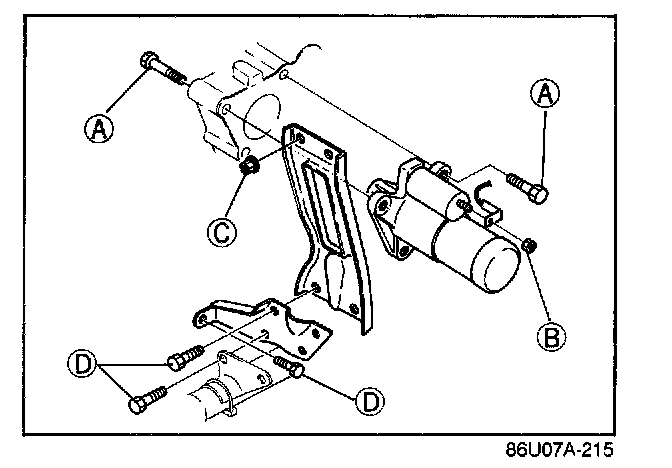 A
A
C
B
D
D
86U07A-215