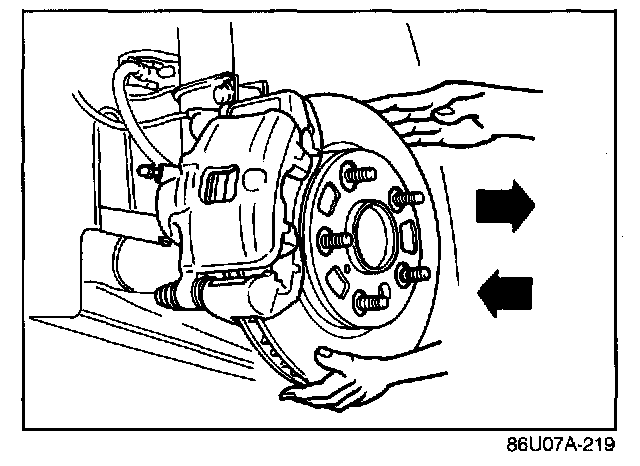 86U07A-219