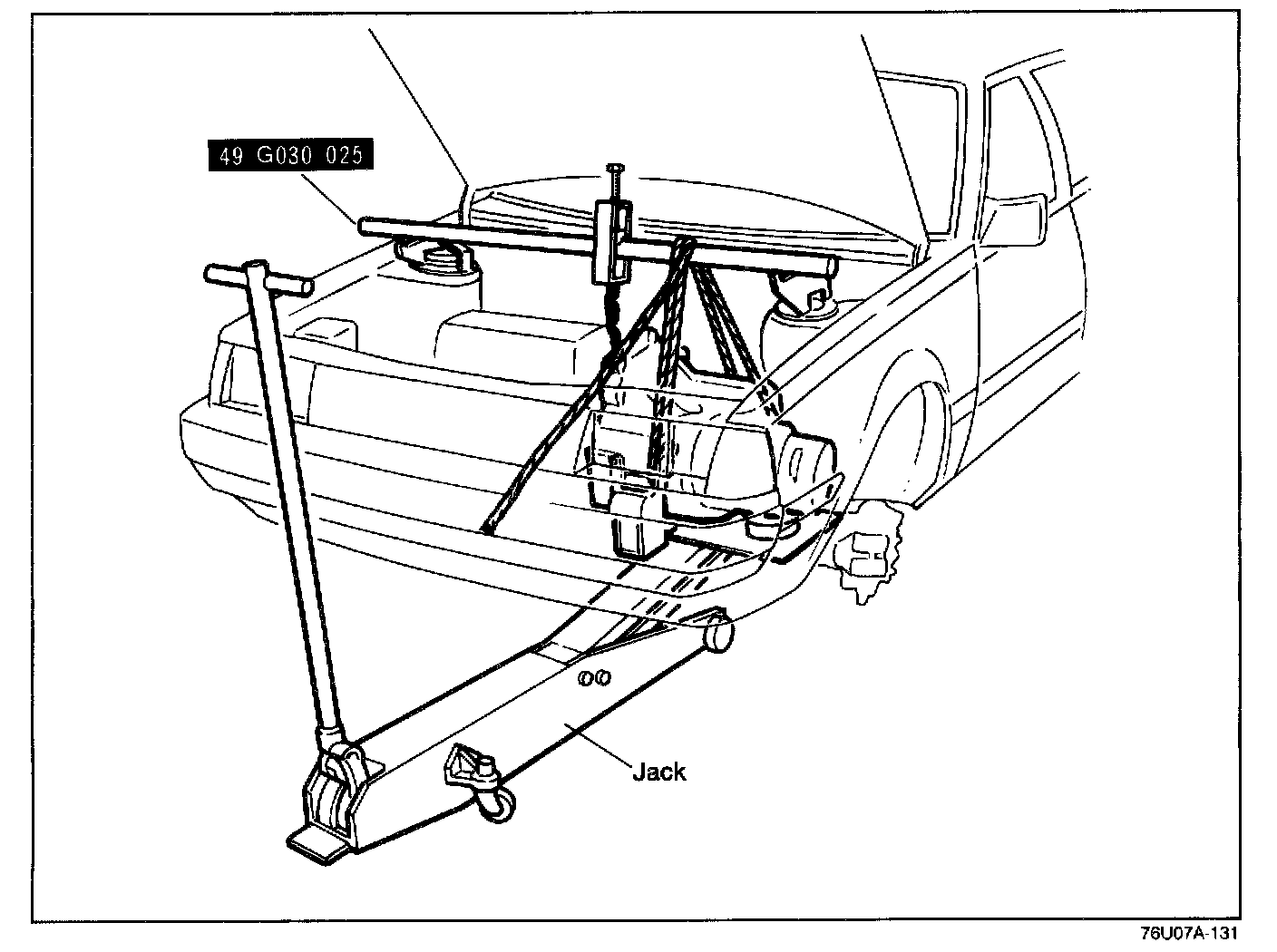 49 G030 025

Jack

76U07A-131