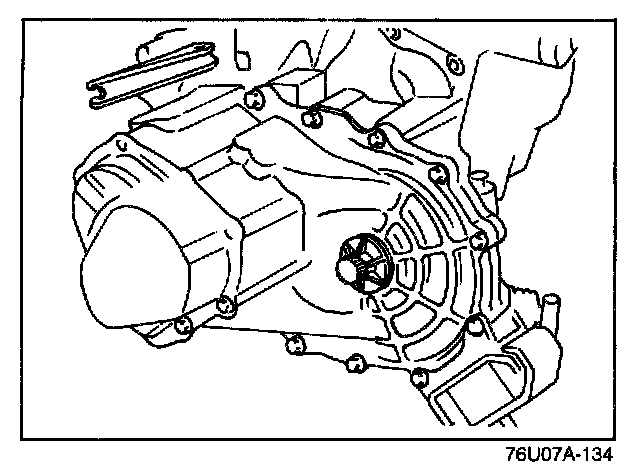 76U07A-134