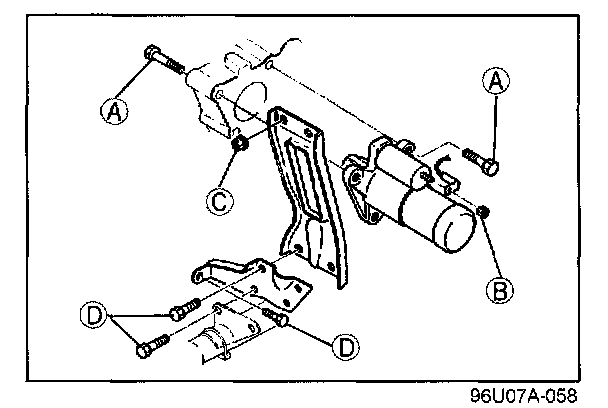 A
A
C
B
D
D
96U07A-058