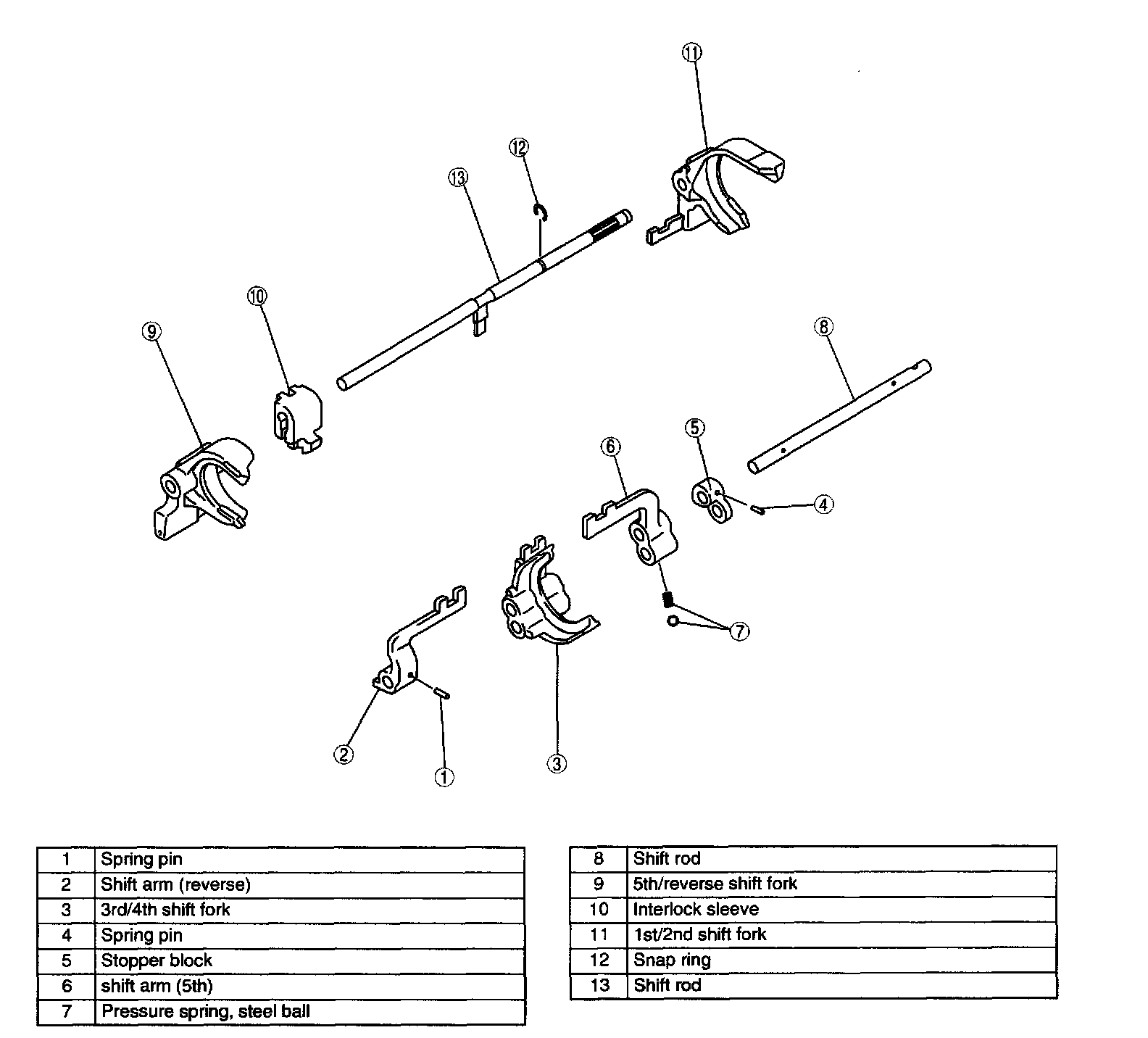 11
12
13
10
9
8
5
6
4
7
2
1
3

| 1 | Spring pin |
|---|---|
| 2 | Shift arm (reverse) |
| 3 | 3rd/4th shift fork |
| 4 | Spring pin |
| 5 | Stopper block |
| 6 | shift arm (5th) |
| 7 | Pressure spring, steel ball |

| 8 | Shift rod |
|---|---|
| 9 | 5th/reverse shift fork |
| 10 | Interlock sleeve |
| 11 | 1st/2nd shift fork |
| 12 | Snap ring |
| 13 | Shift rod |