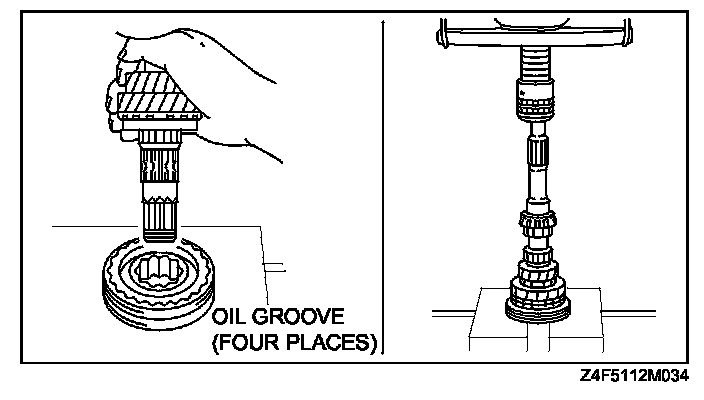 OIL GROOVE
(FOUR PLACES)

Z4F5112M034