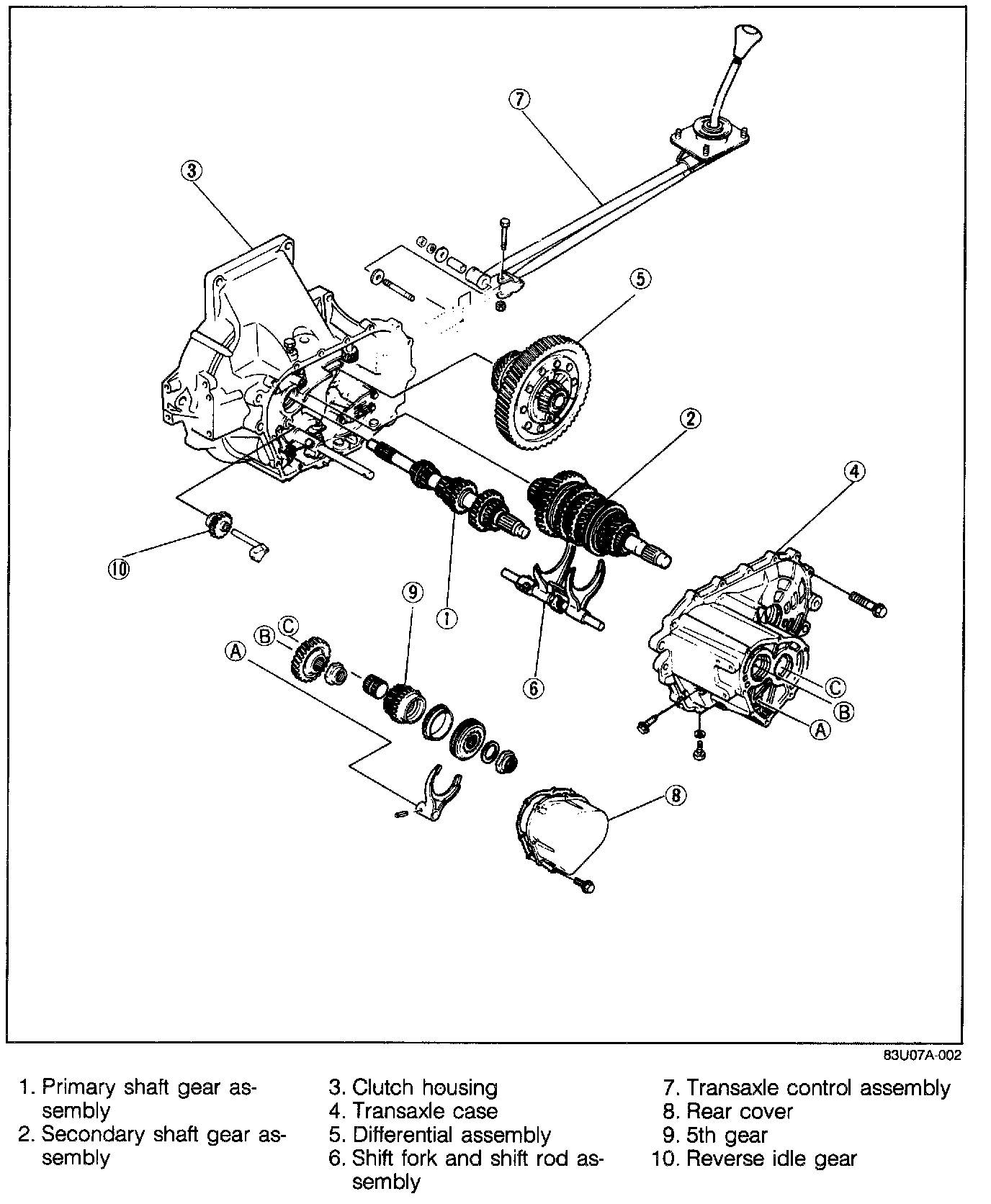 7
3
5
2
4
10
9
1
C
B
A
6
C
B
A
8

83U07A-002

1. Primary shaft gear assembly
2. Secondary shaft gear assembly

3. Clutch housing
4. Transaxle case
5. Differential assembly
6. Shift fork and shift rod assembly

7. Transaxle control assembly
8. Rear cover
9. 5th gear
10. Reverse idle gear