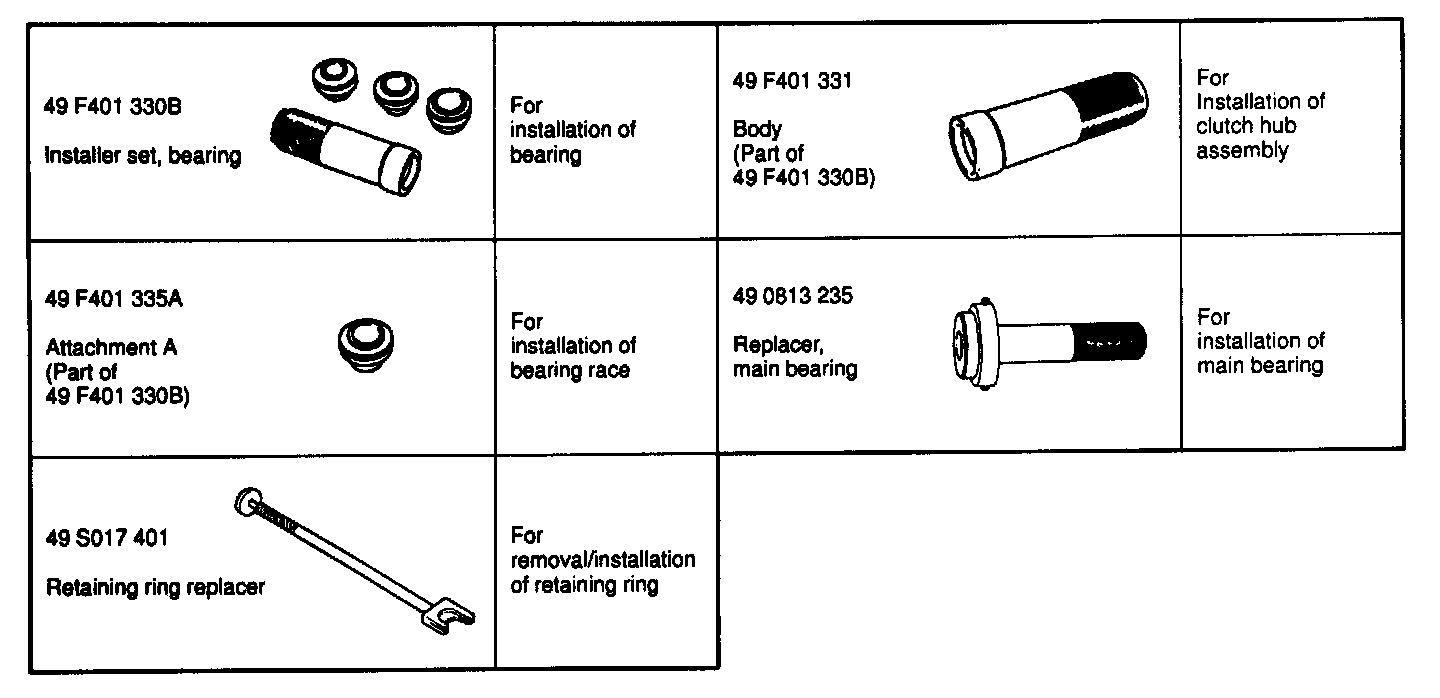 | | | | |
|---|---|---|---|
| 49 F401 330B<br>Installer set, bearing | For installation of bearing | 49 F401 331<br>Body (Part of 49 F401 330B) | For Installation of clutch hub assembly |
| 49 F401 335A<br>Attachment A (Part of 49 F401 330B) | For installation of bearing race | 49 0813 235<br>Replacer, main bearing | For installation of main bearing |
| 49 S017 401<br>Retaining ring replacer | For removal/installation of retaining ring | | |