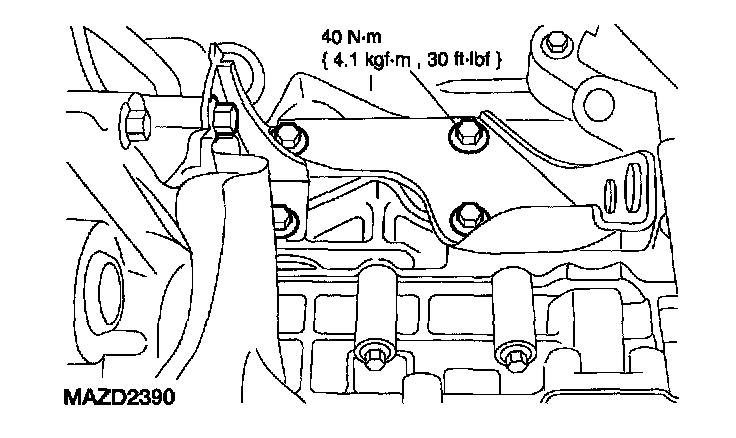 40 N·m
{ 4.1 kgf·m , 30 ft·lbf }

MAZD2390