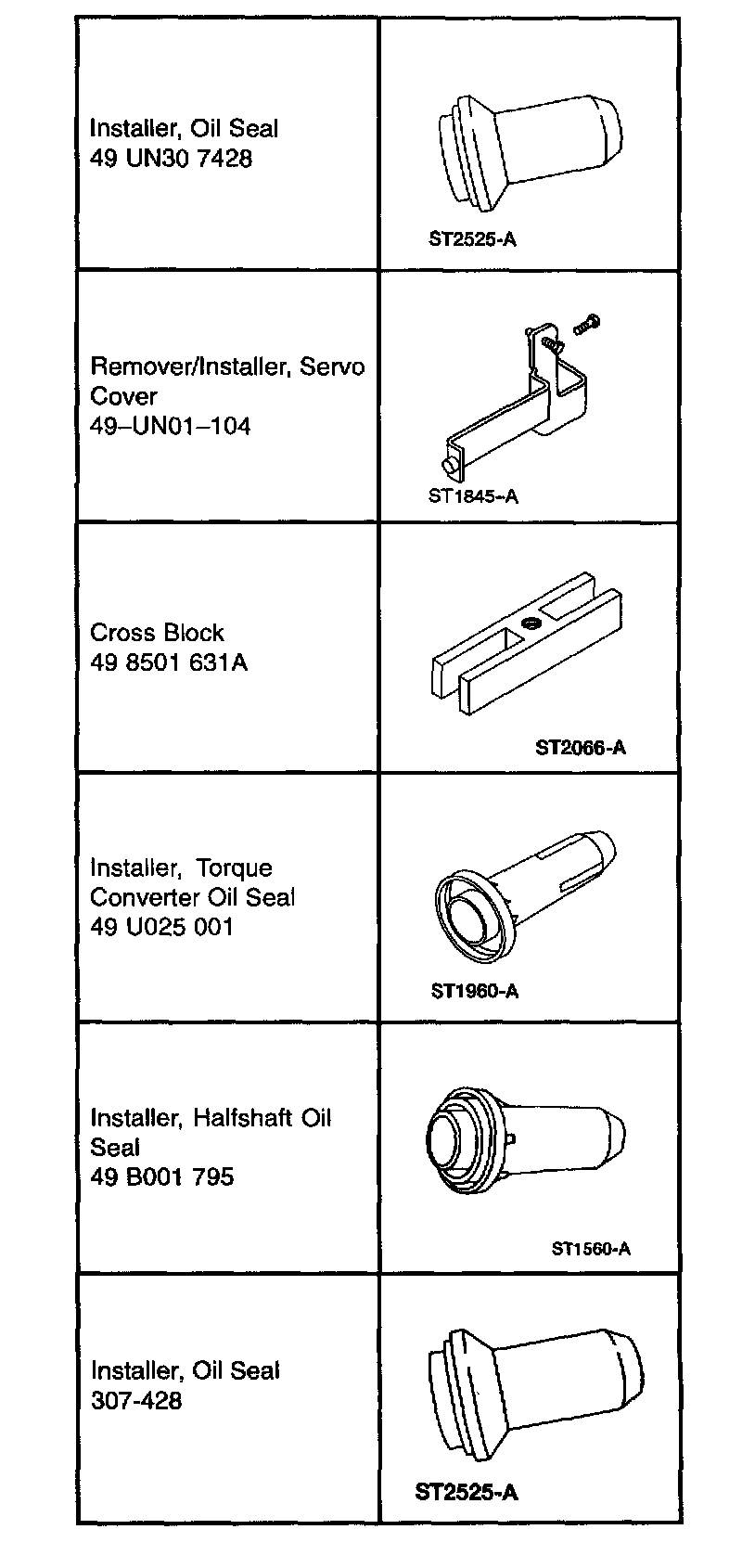 | | |
|---|---|
| Installer, Oil Seal 49 UN30 7428 | ST2525-A |
| Remover/Installer, Servo Cover 49–UN01–104 | ST1845–A |
| Cross Block 49 8501 631A | ST2066-A |
| Installer, Torque Converter Oil Seal 49 U025 001 | ST1960-A |
| Installer, Halfshaft Oil Seal 49 B001 795 | ST1560-A |
| Installer, Oil Seal 307-428 | ST2525-A |