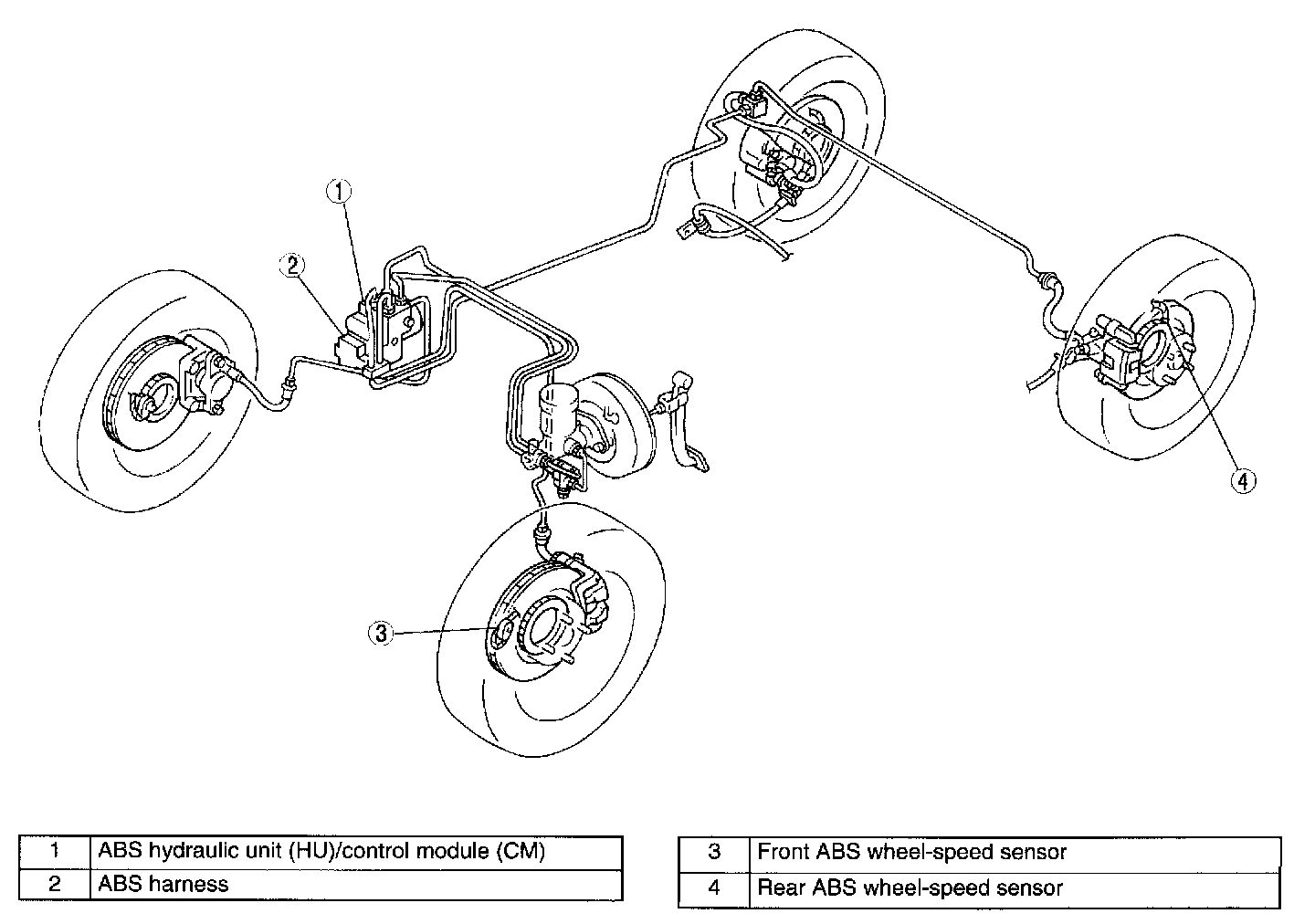 1

2

3

4

| 1 | ABS hydraulic unit (HU)/control module (CM) |
|---|---|
| 2 | ABS harness |

| 3 | Front ABS wheel-speed sensor |
|---|---|
| 4 | Rear ABS wheel-speed sensor |