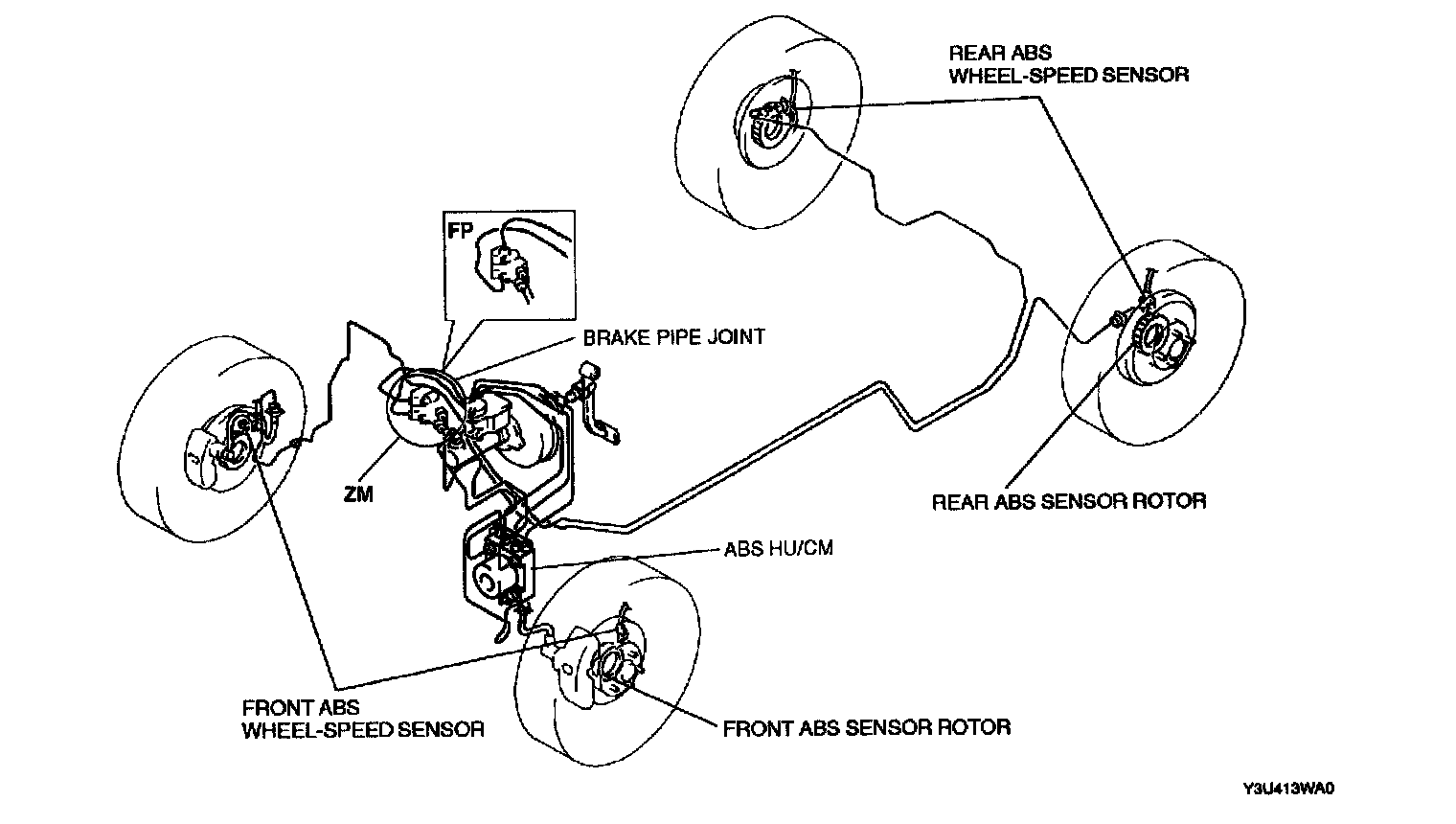 REAR ABS
WHEEL-SPEED SENSOR

FP

BRAKE PIPE JOINT

ZM

REAR ABS SENSOR ROTOR

ABS HU/CM

FRONT ABS
WHEEL-SPEED SENSOR

FRONT ABS SENSOR ROTOR

Y3U413WA0