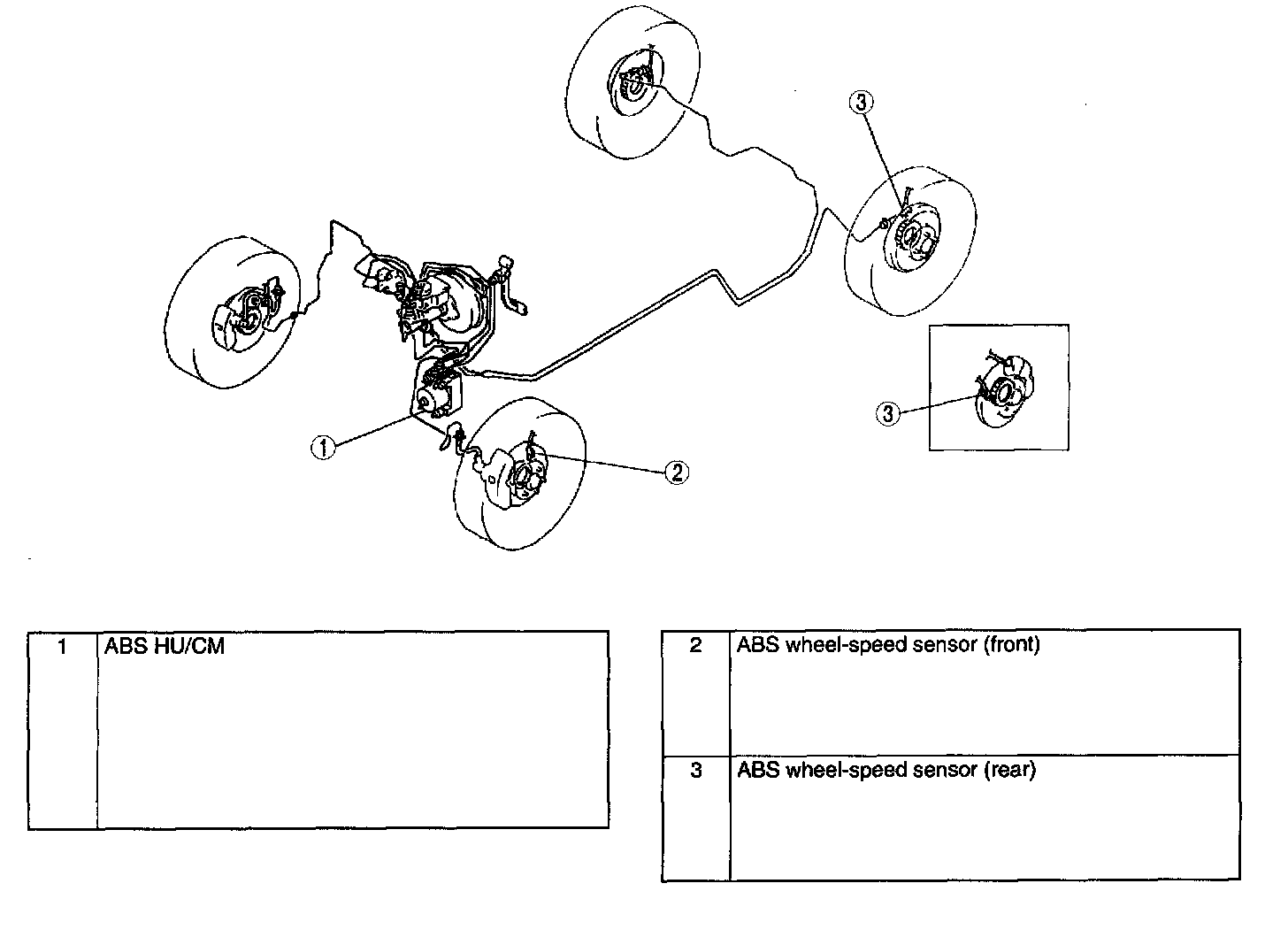 3

3

1

2

| 1 | ABS HU/CM |
|---|---|

| 2 | ABS wheel-speed sensor (front) |
|---|---|
| 3 | ABS wheel-speed sensor (rear) |