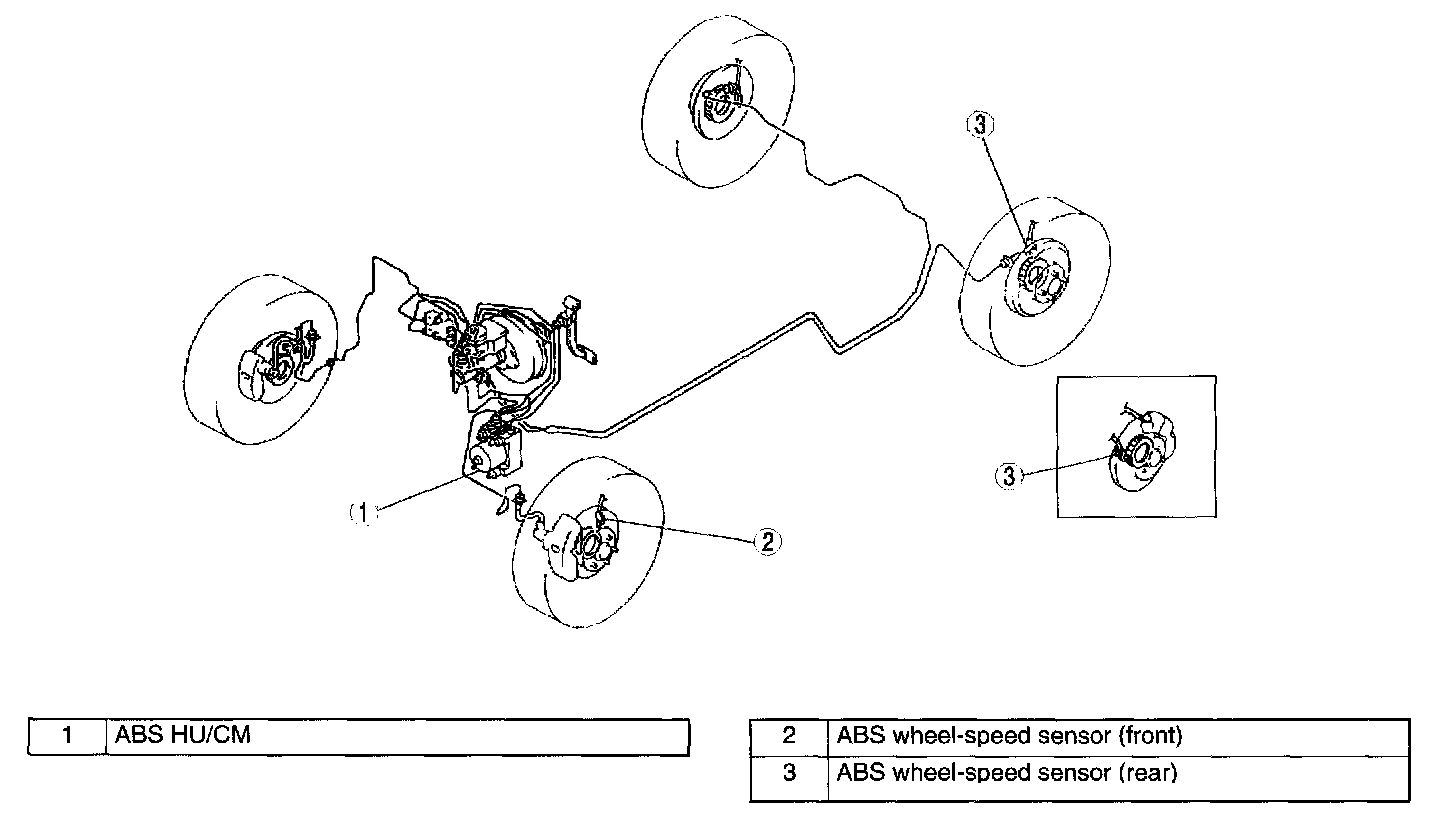 3

3

1

2

| 1 | ABS HU/CM |
|---|---|

| 2 | ABS wheel-speed sensor (front) |
|---|---|
| 3 | ABS wheel-speed sensor (rear) |