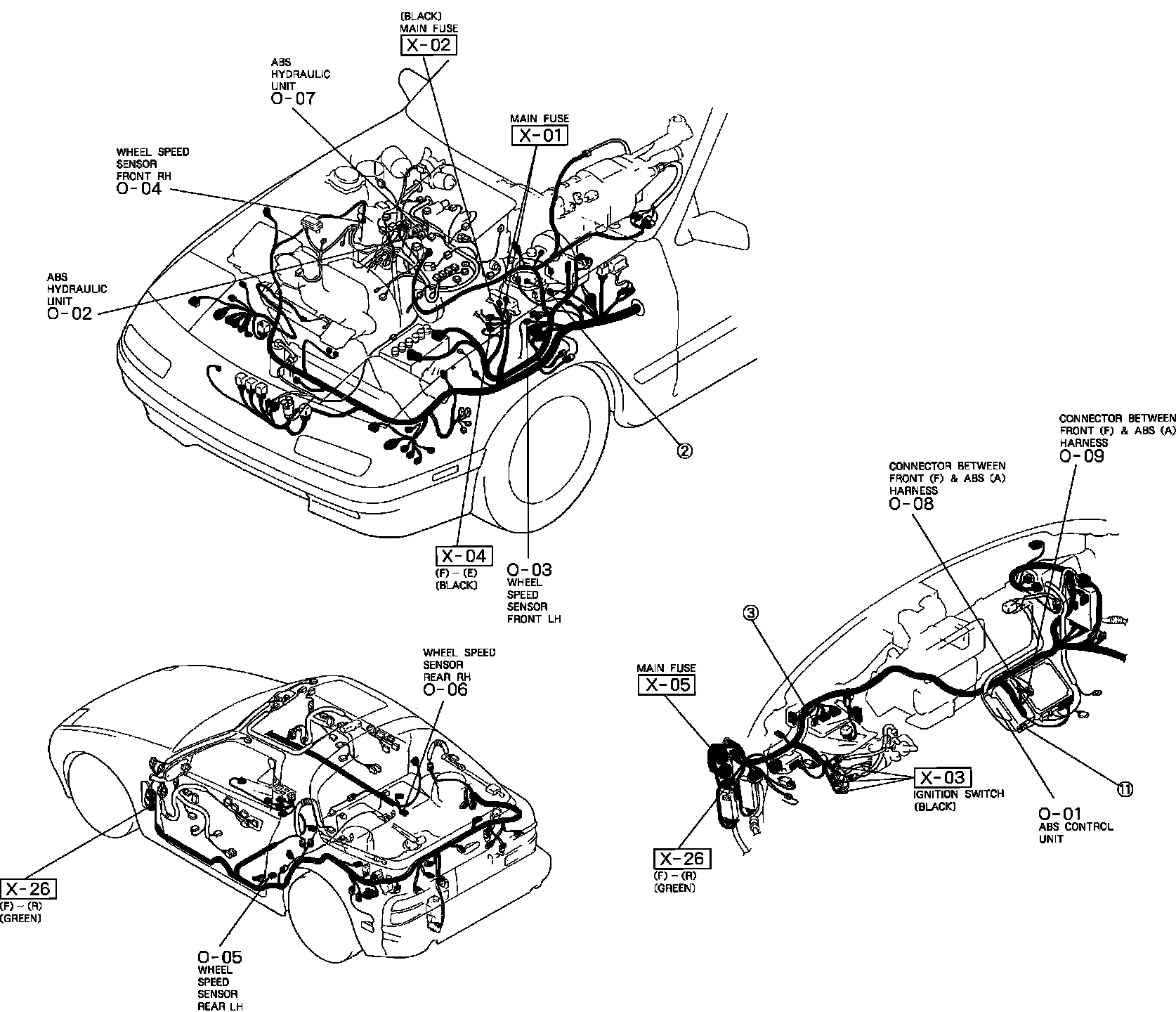 (BLACK)
MAIN FUSE
X-02

ABS
HYDRAULIC
UNIT
O-07

MAIN FUSE
X-01

WHEEL SPEED
SENSOR
FRONT RH
O-04

ABS
HYDRAULIC
UNIT
O-02

②

X-04
(F) – (E)
(BLACK)

O-03
WHEEL
SPEED
SENSOR
FRONT LH

CONNECTOR BETWEEN
FRONT (F) & ABS (A)
HARNESS
O-09

CONNECTOR BETWEEN
FRONT (F) & ABS (A)
HARNESS
O-08

③

WHEEL SPEED
SENSOR
REAR RH
O-06

MAIN FUSE
X-05

X-03
IGNITION SWITCH
(BLACK)

⑪

O-01
ABS CONTROL
UNIT

X-26
(F) – (R)
(GREEN)

X-26
(F) – (R)
(GREEN)

O-05
WHEEL
SPEED
SENSOR
REAR LH