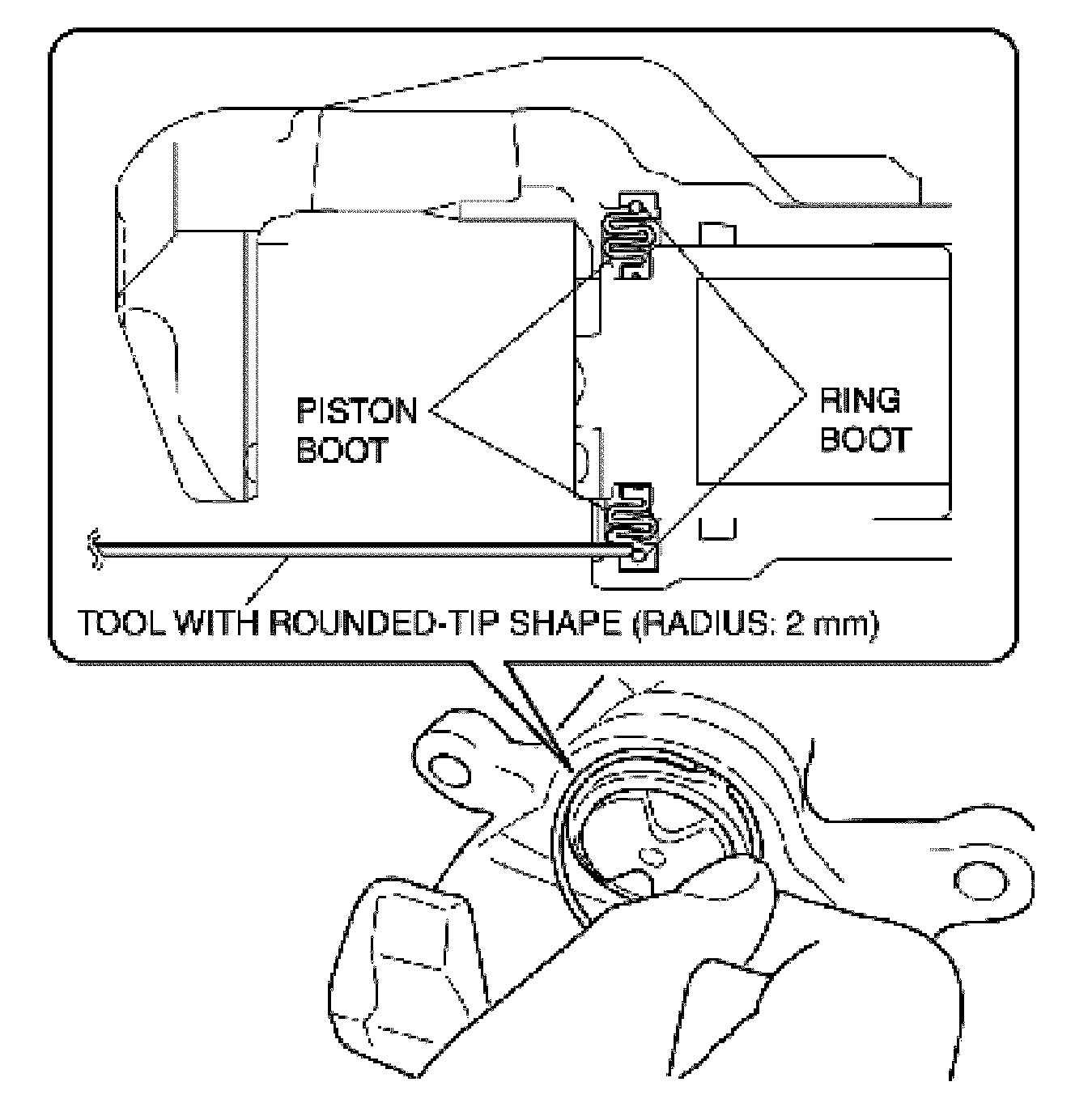 PISTON BOOT

RING BOOT

TOOL WITH ROUNDED-TIP SHAPE (RADIUS: 2 mm)