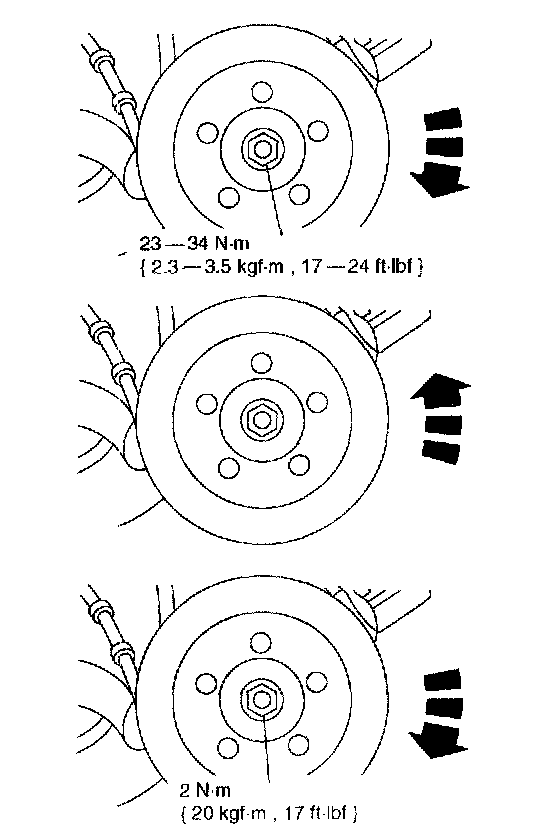 23 — 34 N·m
{ 2.3 — 3.5 kgf·m , 17 — 24 ft·lbf }

2 N·m
{ 20 kgf·m , 17 ft·lbf }