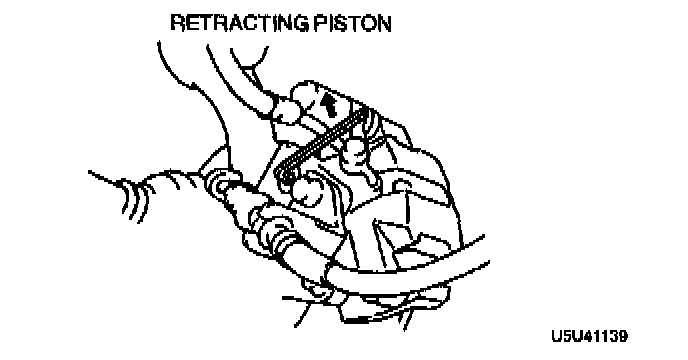 RETRACTING PISTON

U5U41139