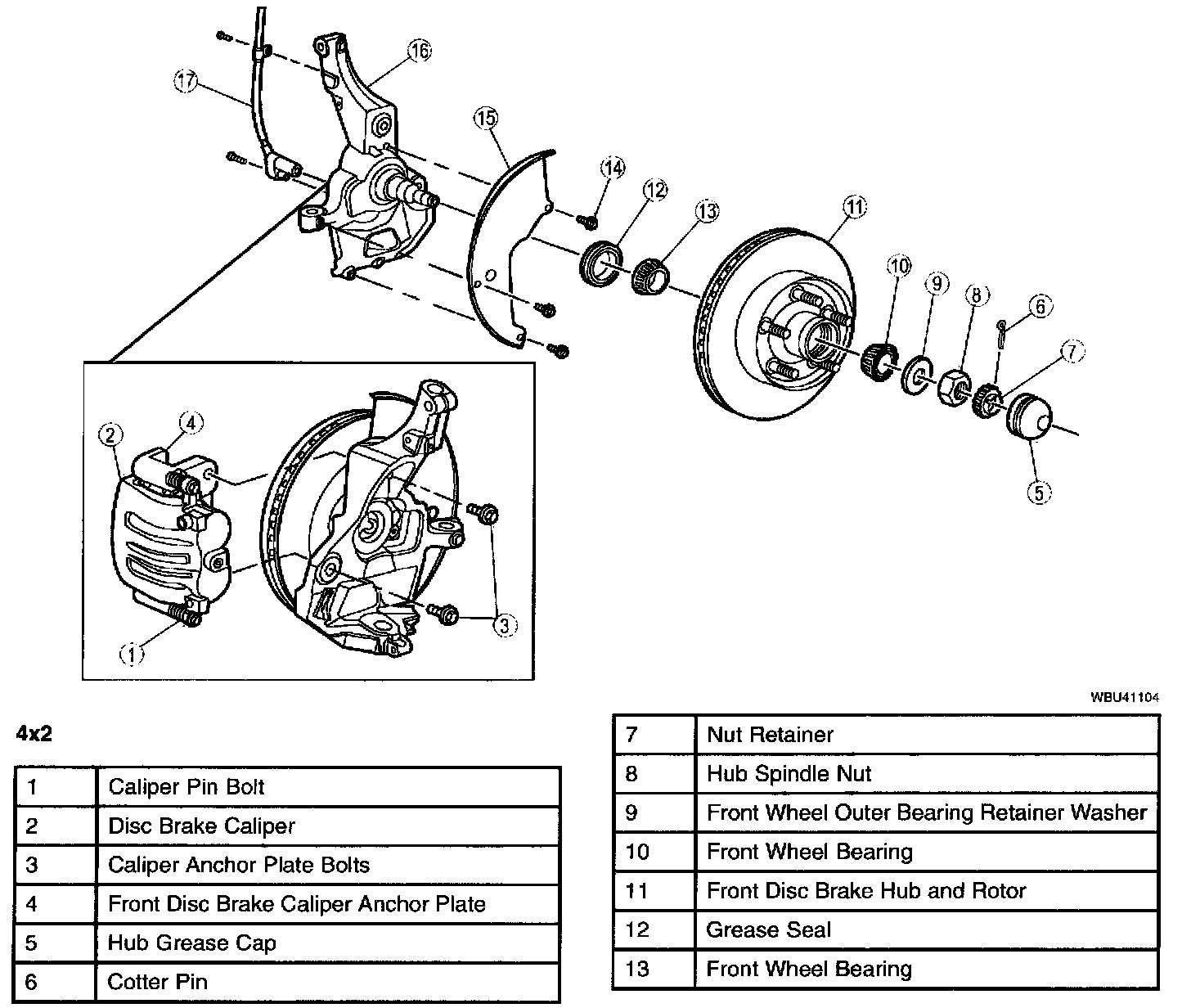 17
16
15
14
12
13
11
10
9
8
6
7
5
2
4
3
1

WBU41104

4x2

| 1 | Caliper Pin Bolt |
|---|---|
| 2 | Disc Brake Caliper |
| 3 | Caliper Anchor Plate Bolts |
| 4 | Front Disc Brake Caliper Anchor Plate |
| 5 | Hub Grease Cap |
| 6 | Cotter Pin |

| 7 | Nut Retainer |
|---|---|
| 8 | Hub Spindle Nut |
| 9 | Front Wheel Outer Bearing Retainer Washer |
| 10 | Front Wheel Bearing |
| 11 | Front Disc Brake Hub and Rotor |
| 12 | Grease Seal |
| 13 | Front Wheel Bearing |