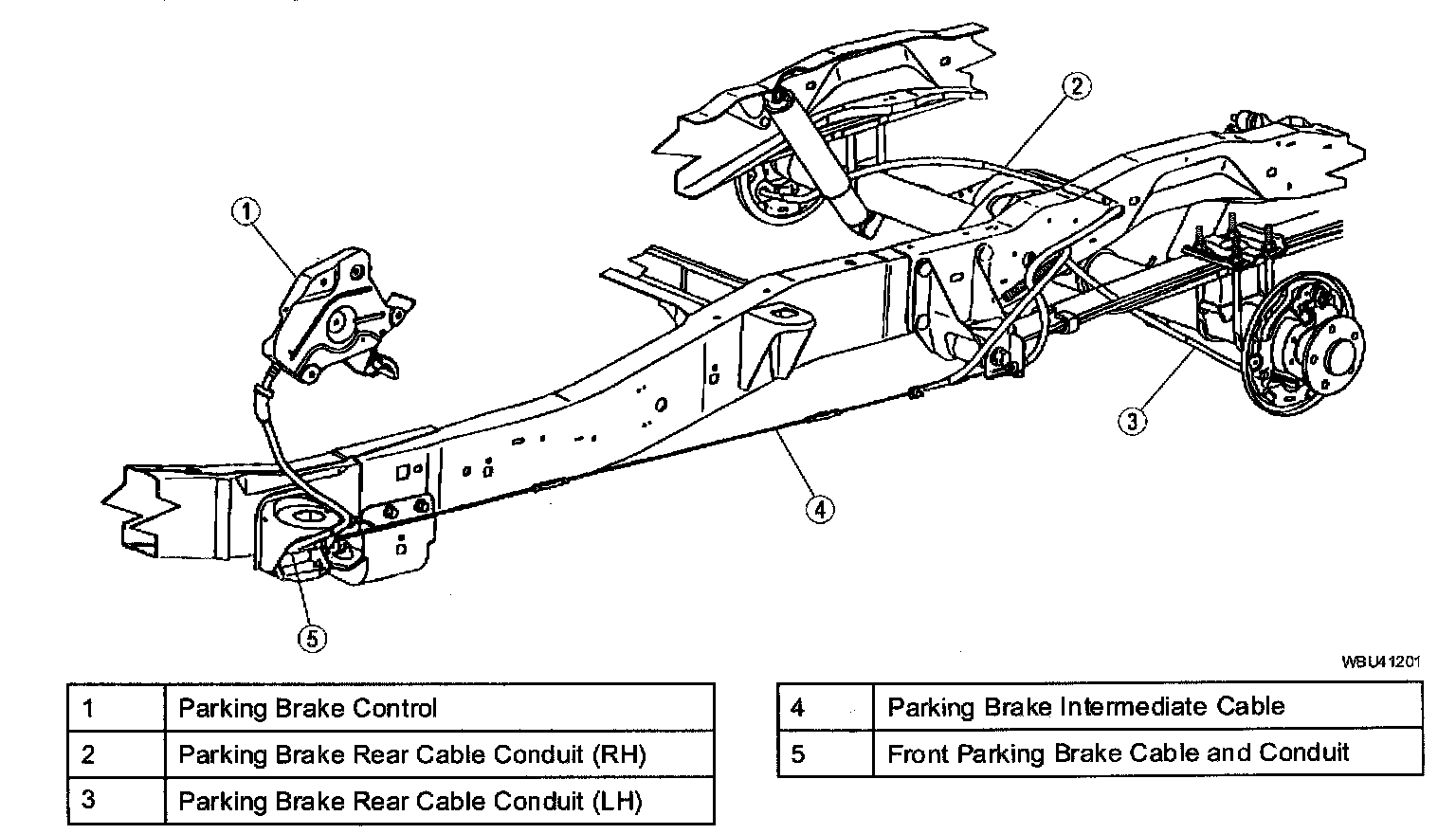 1
2
3
4
5

WBU41201

| 1 | Parking Brake Control |
|---|---|
| 2 | Parking Brake Rear Cable Conduit (RH) |
| 3 | Parking Brake Rear Cable Conduit (LH) |

| 4 | Parking Brake Intermediate Cable |
|---|---|
| 5 | Front Parking Brake Cable and Conduit |