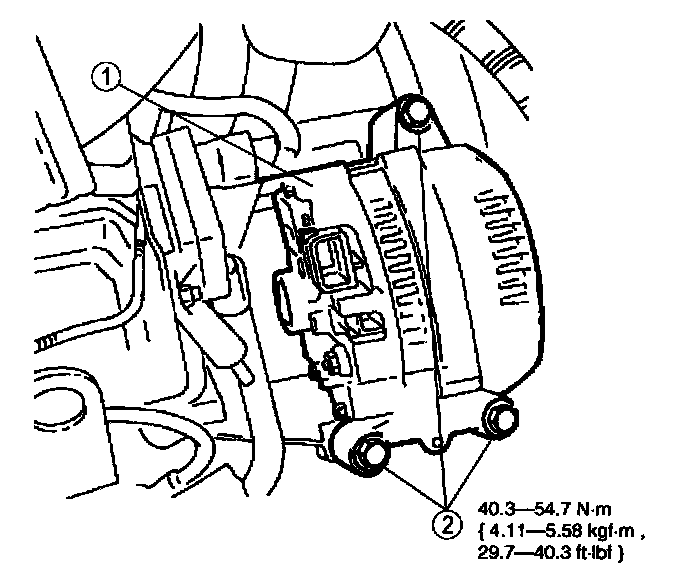 1

2

40.3—54.7 N·m
{ 4.11—5.58 kgf·m ,
29.7—40.3 ft·lbf }