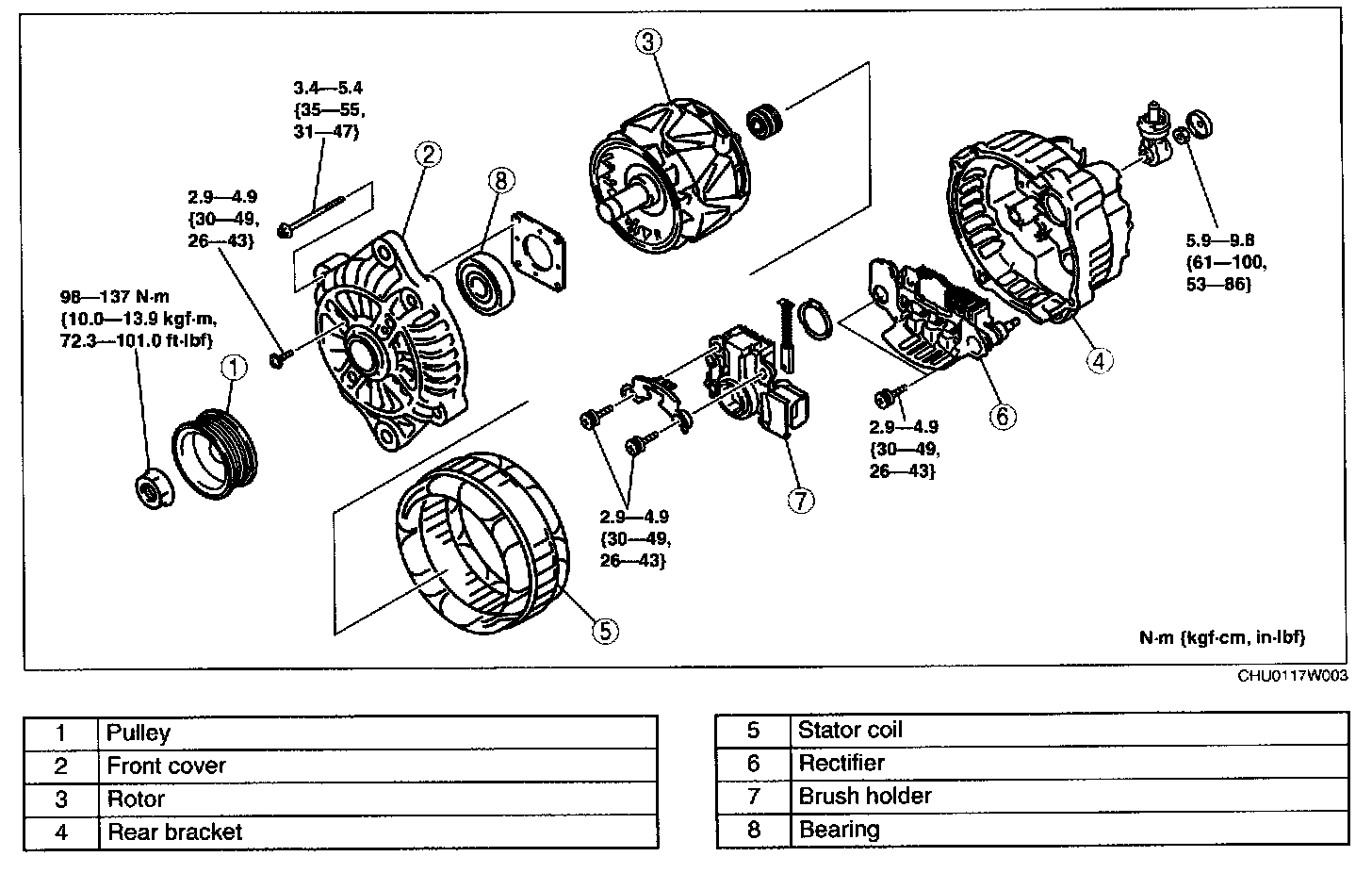 3.4—5.4
{35—55,
31—47}

2.9—4.9
{30—49,
26—43}

98—137 N·m
{10.0—13.9 kgf·m,
72.3—101.0 ft·lbf}

1

2

8

3

5.9—9.8
{61—100,
53—86}

4

6

2.9—4.9
{30—49,
26—43}

7

2.9—4.9
{30—49,
26—43}

5

N·m {kgf·cm, in·lbf}

CHU0117W003

| 1 | Pulley |
|---|---|
| 2 | Front cover |
| 3 | Rotor |
| 4 | Rear bracket |

| 5 | Stator coil |
|---|---|
| 6 | Rectifier |
| 7 | Brush holder |
| 8 | Bearing |