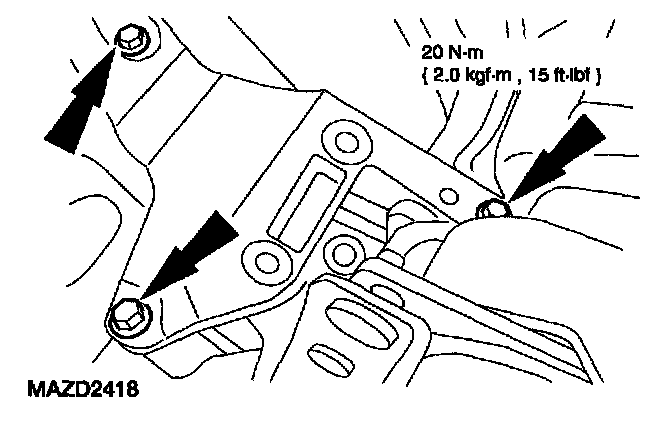 20 N·m
{ 2.0 kgf·m , 15 ft·lbf }

MAZD2418