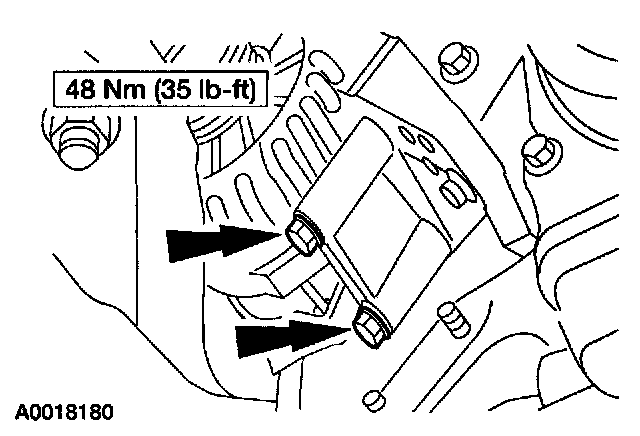 48 Nm (35 lb-ft)

A0018180