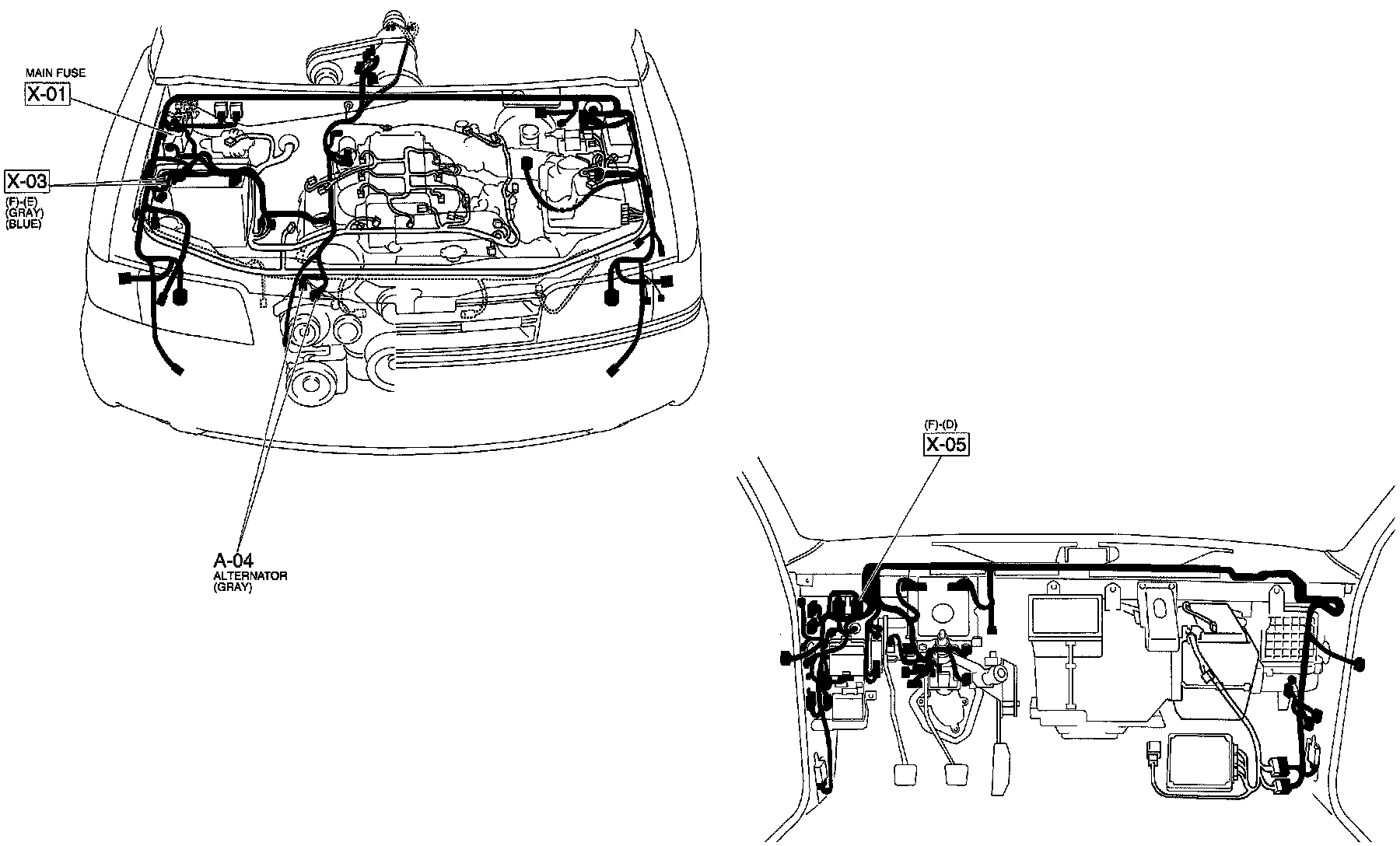 MAIN FUSE
X-01

X-03
(F)-(E)
(GRAY)
(BLUE)

A-04
ALTERNATOR
(GRAY)

(F)-(D)
X-05